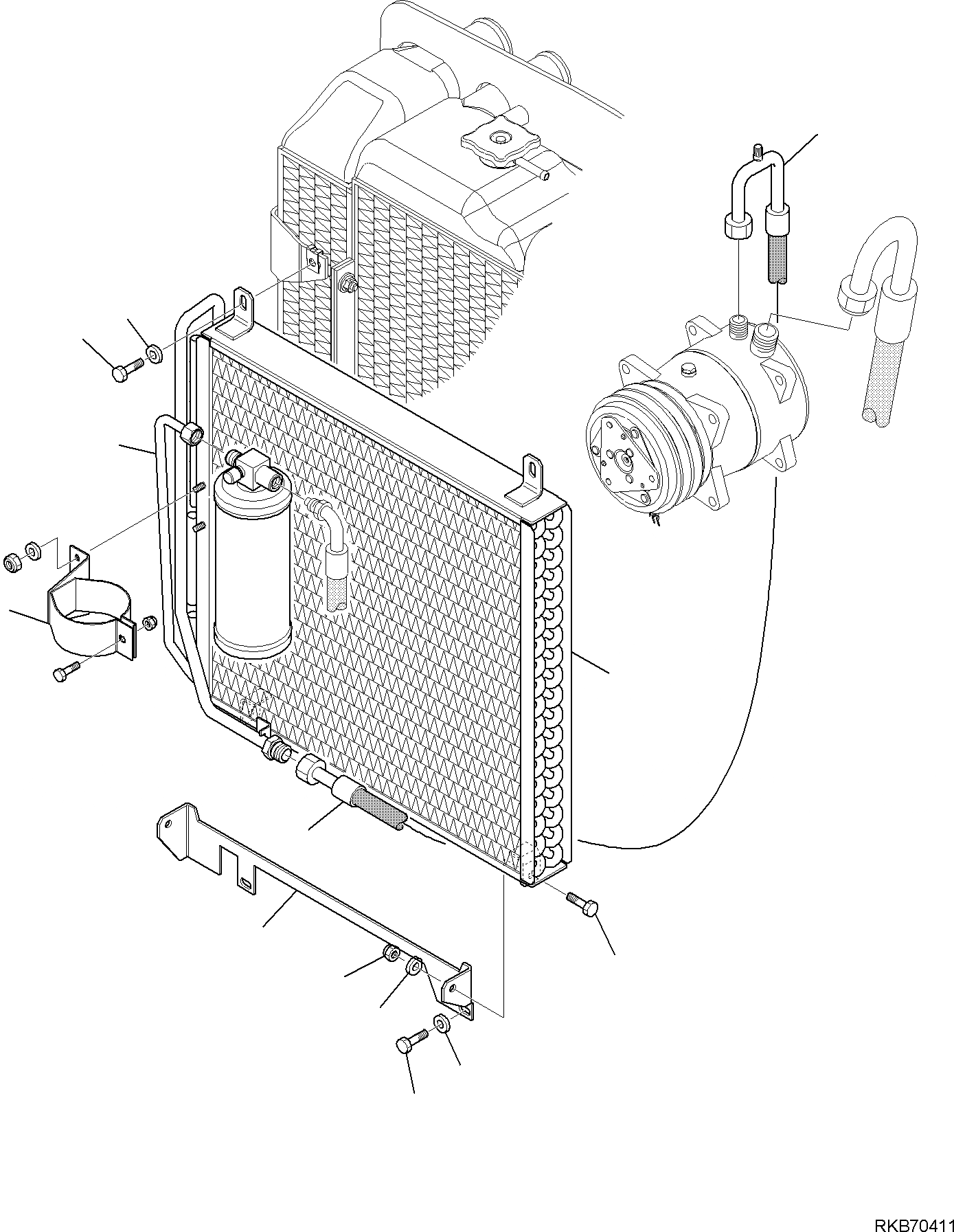 RKB70411