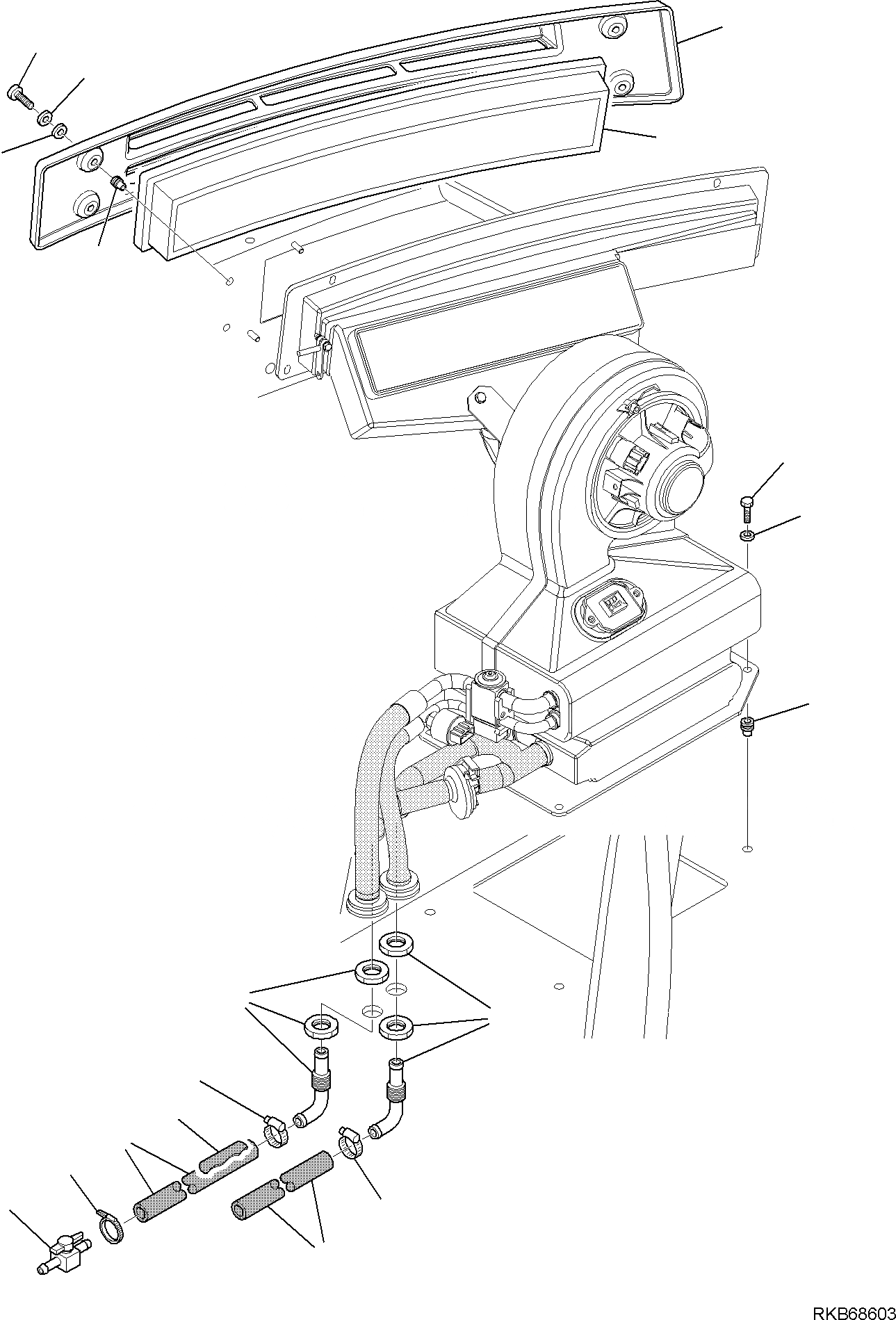 RKB68603