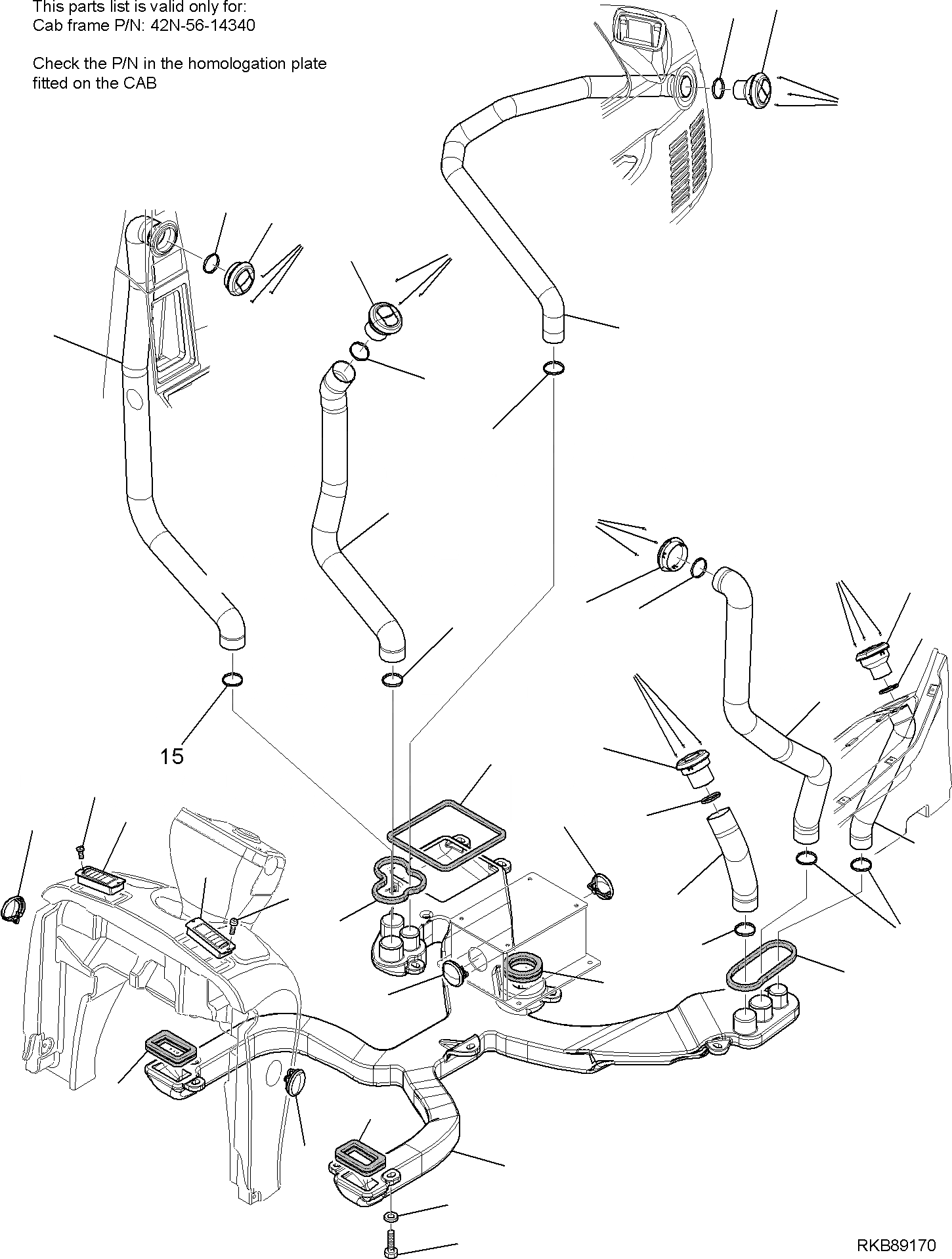 This parts list is valid only for:
Cab frame P/N: 42N-56-14340

Check the P/N in the homologation plate fitted on the CAB

15

RKB89170