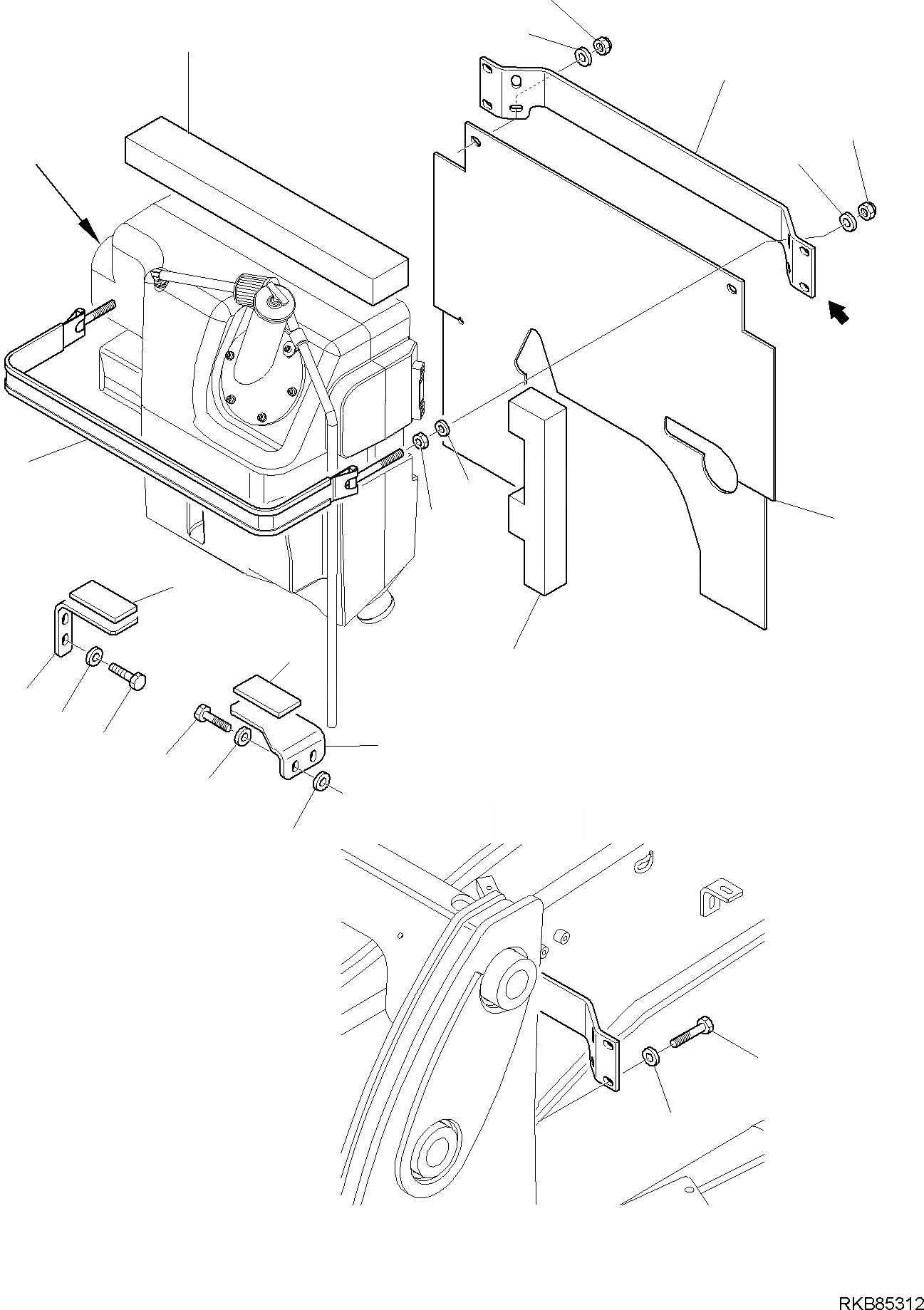 RKB85312