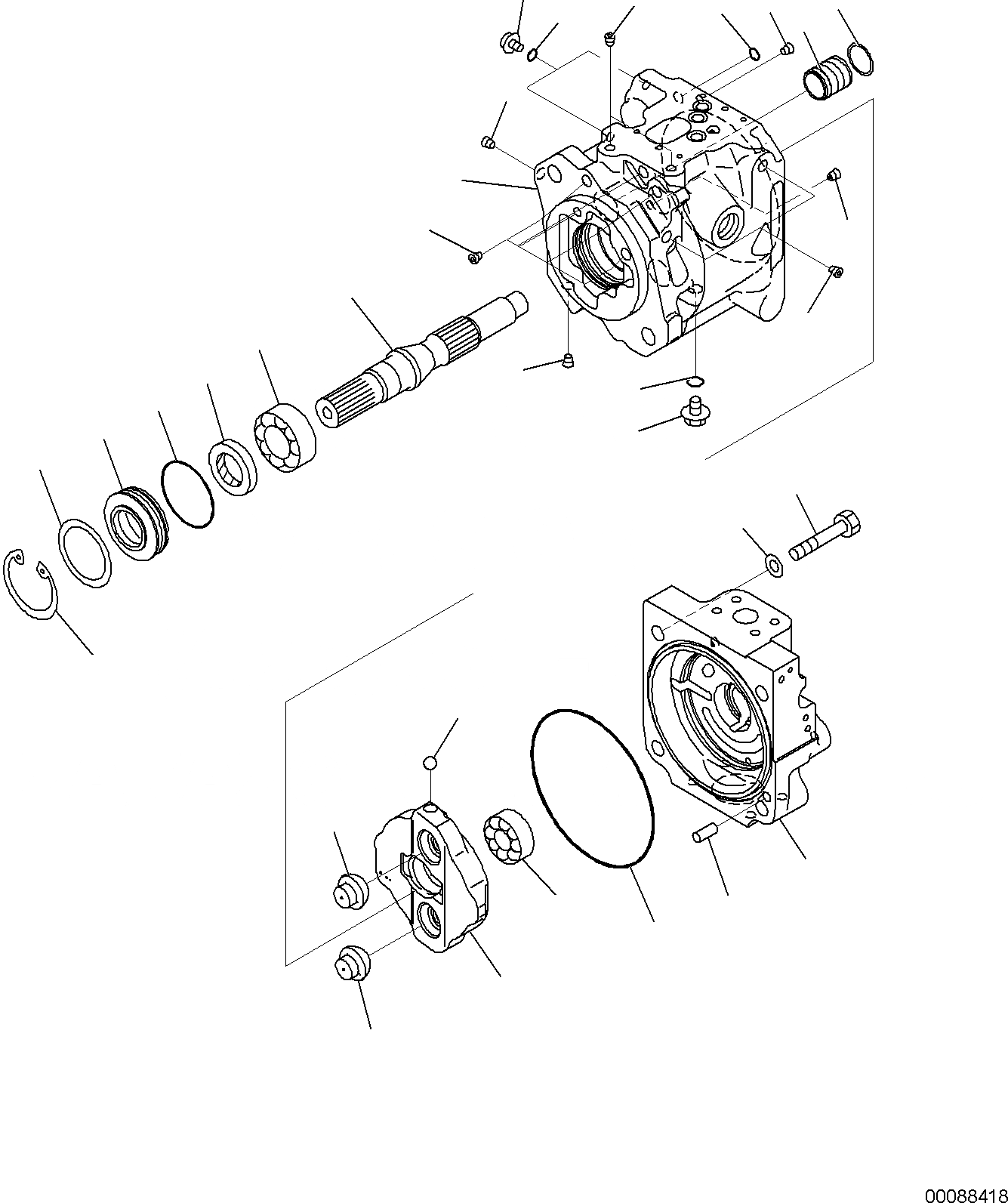 00088418