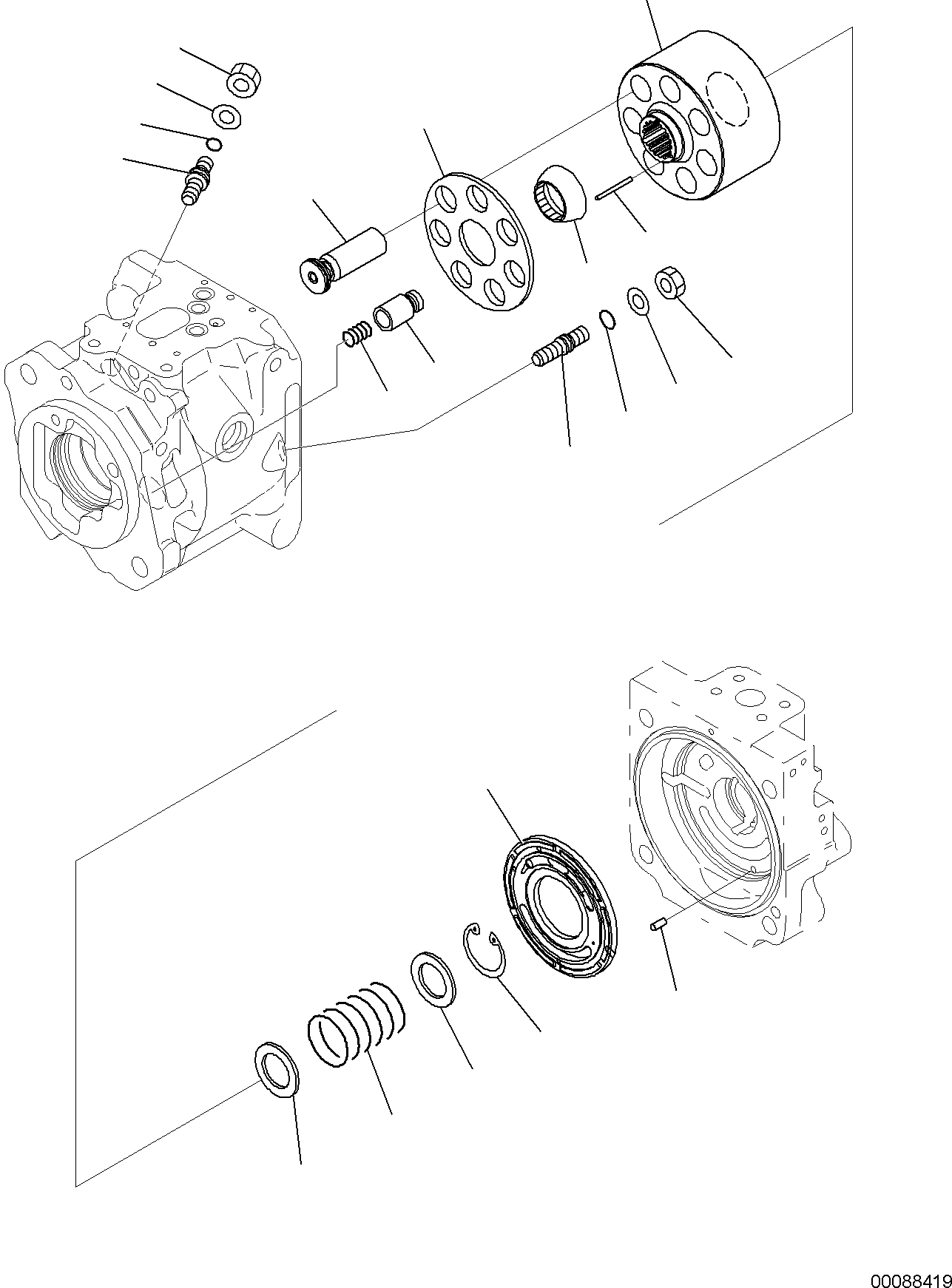 00088419