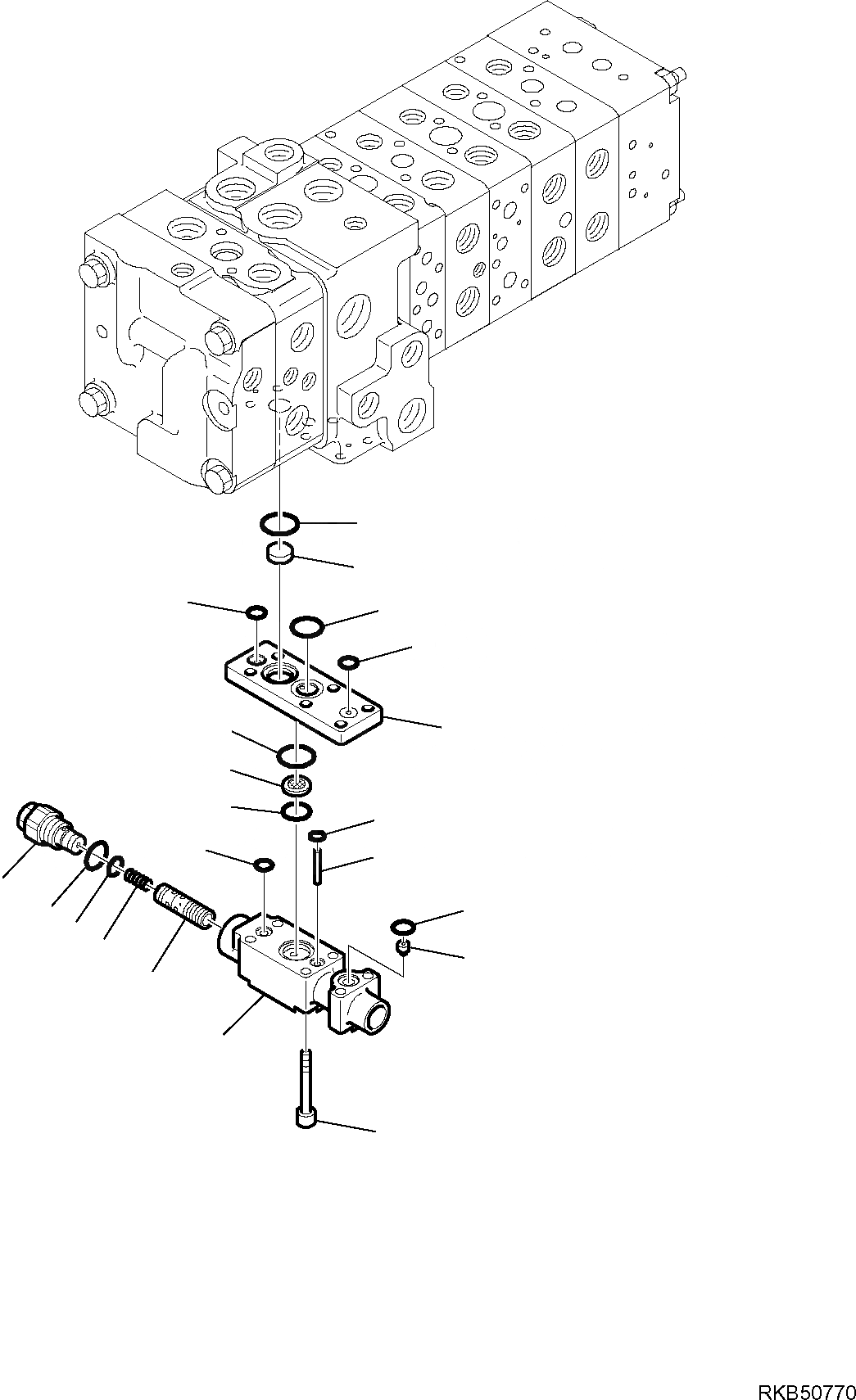 RKB50770