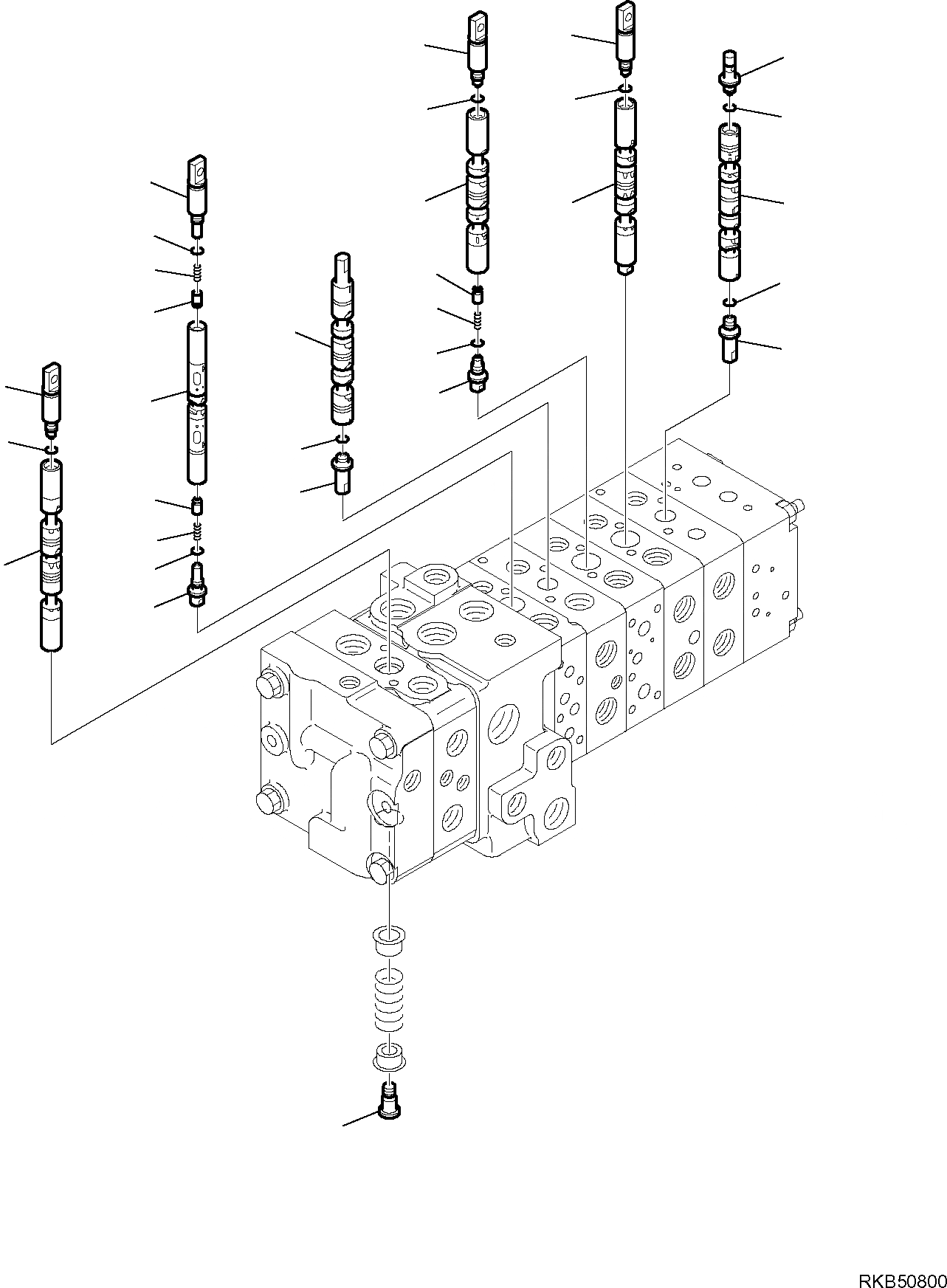 RKB50800