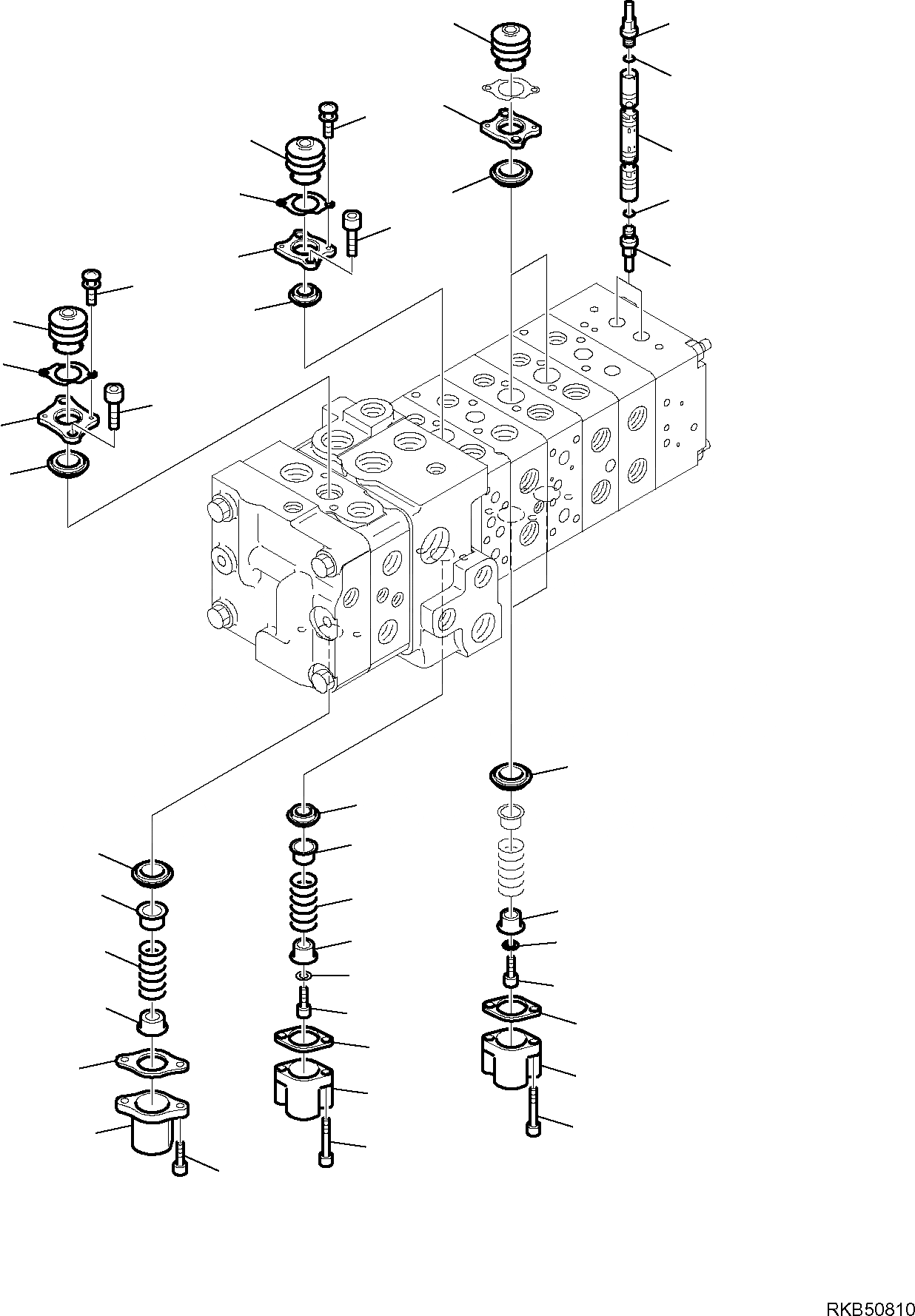 RKB50810