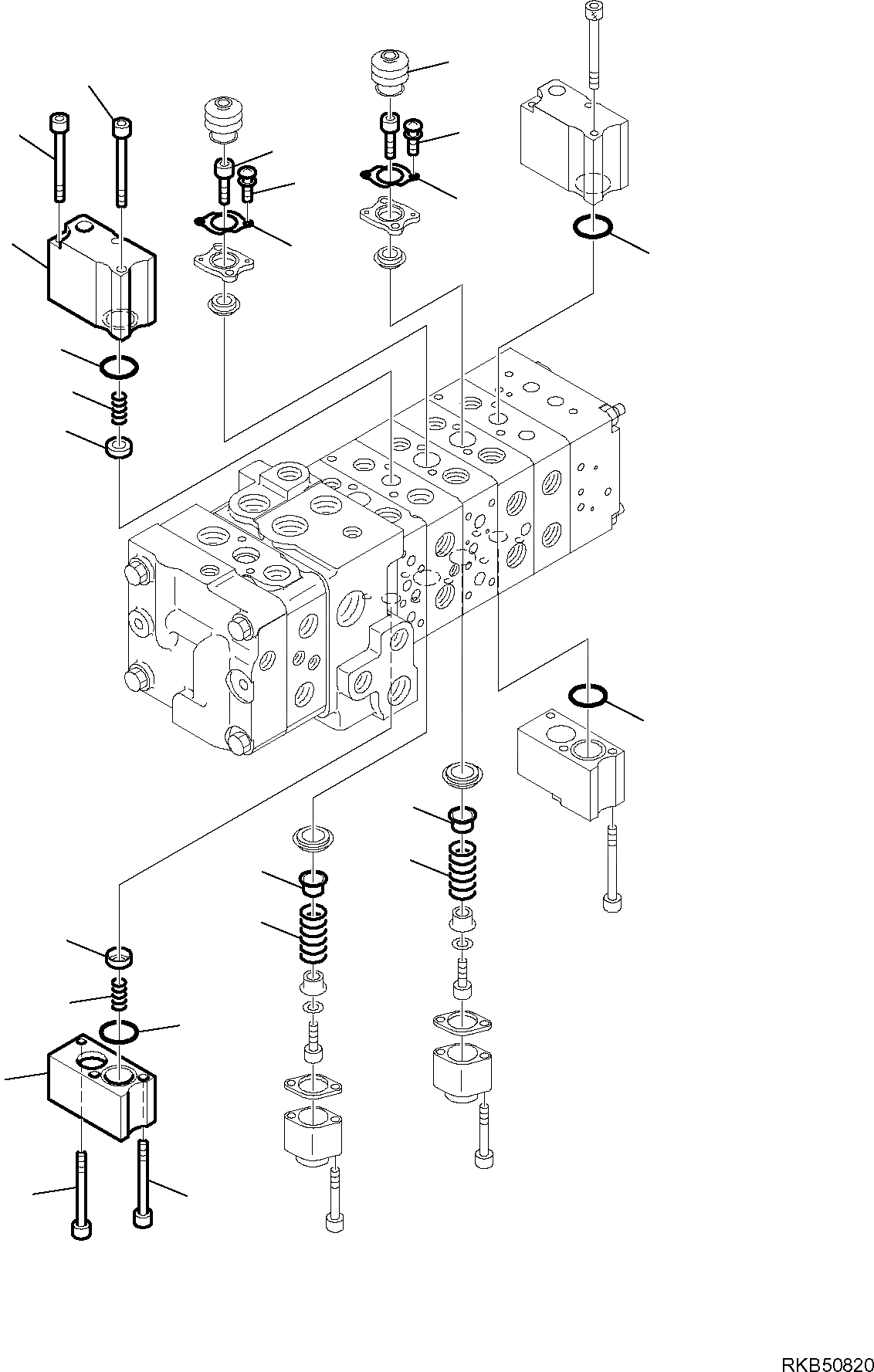 RKB50820