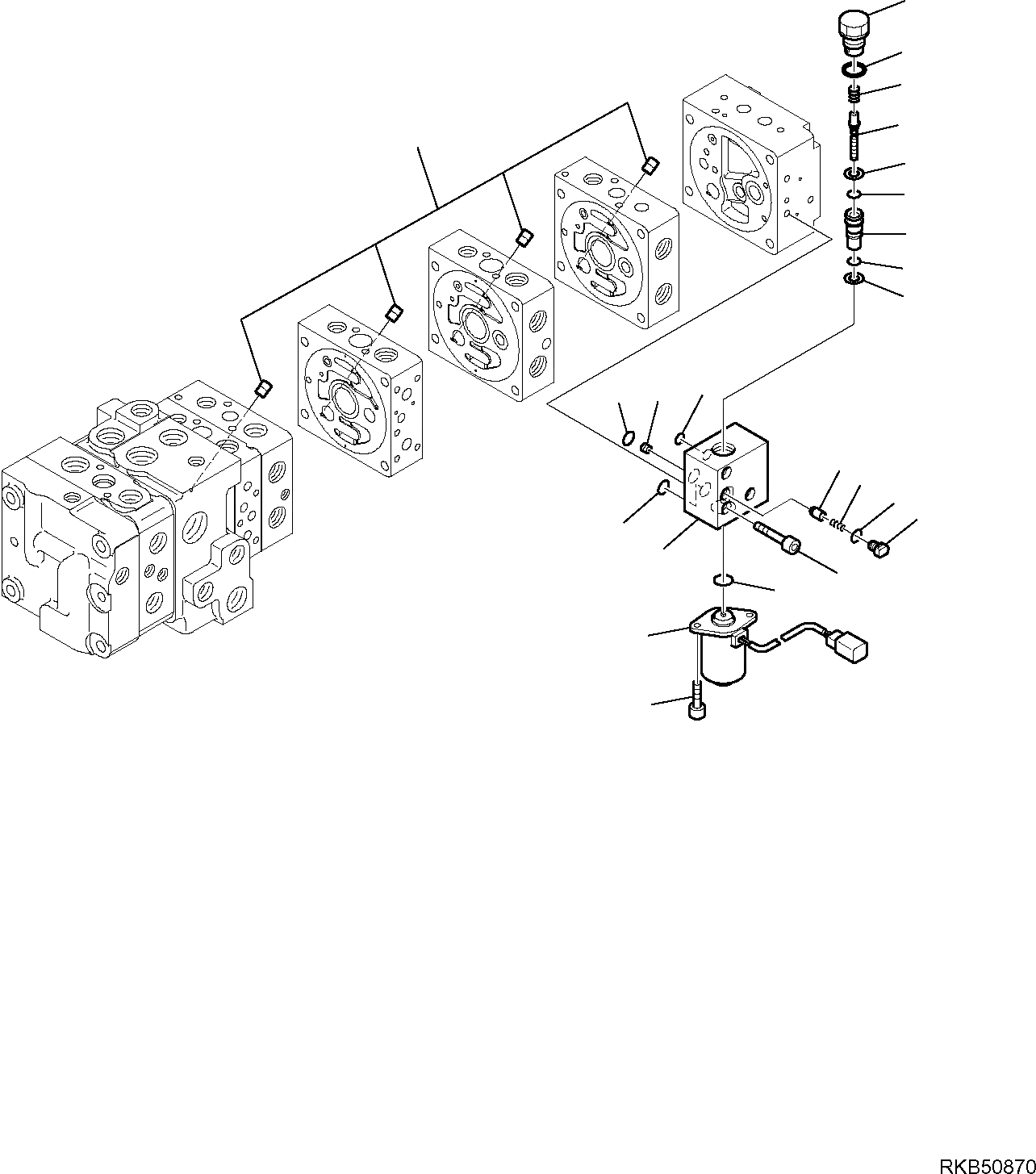 RKB50870