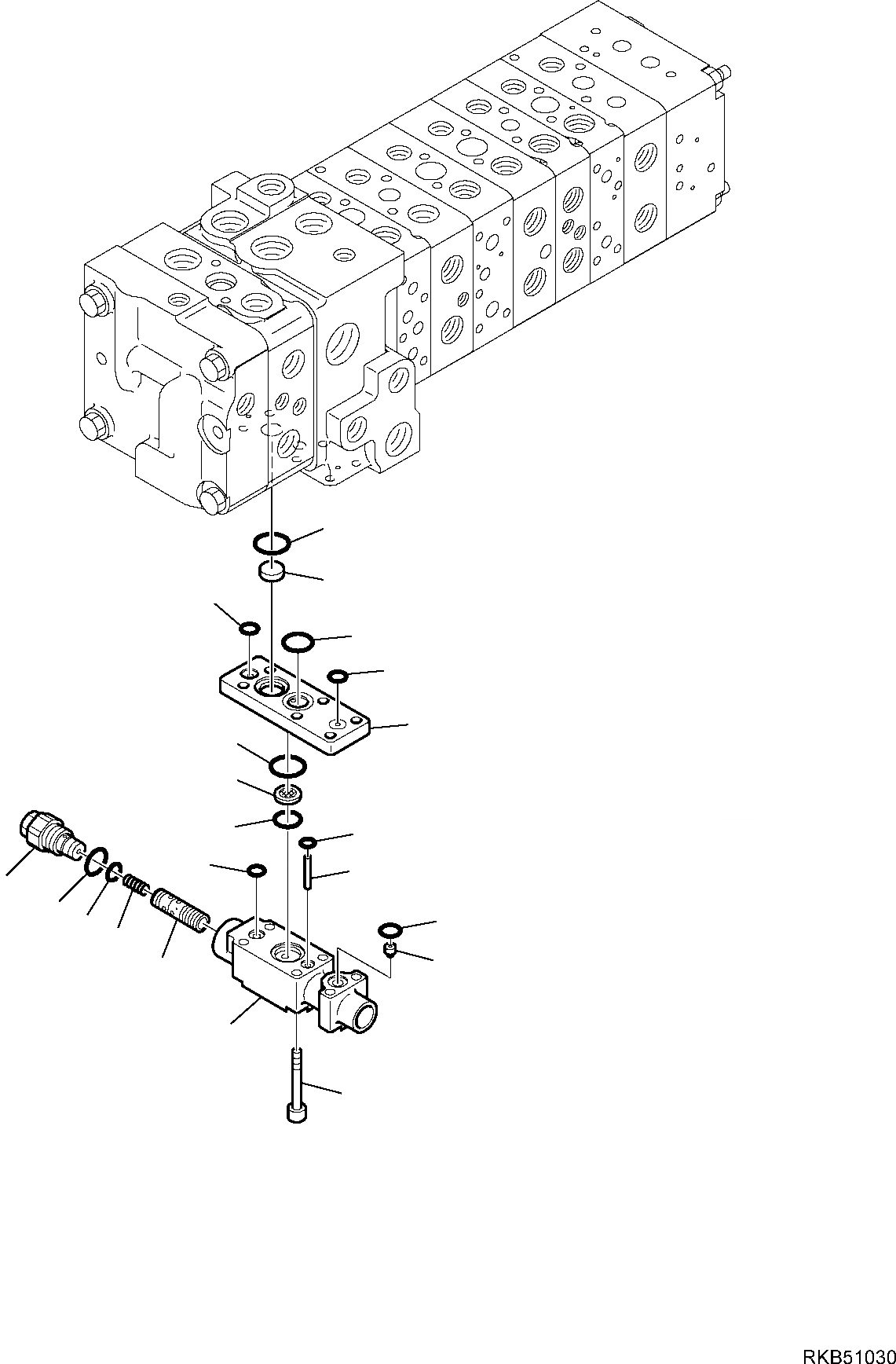 RKB51030