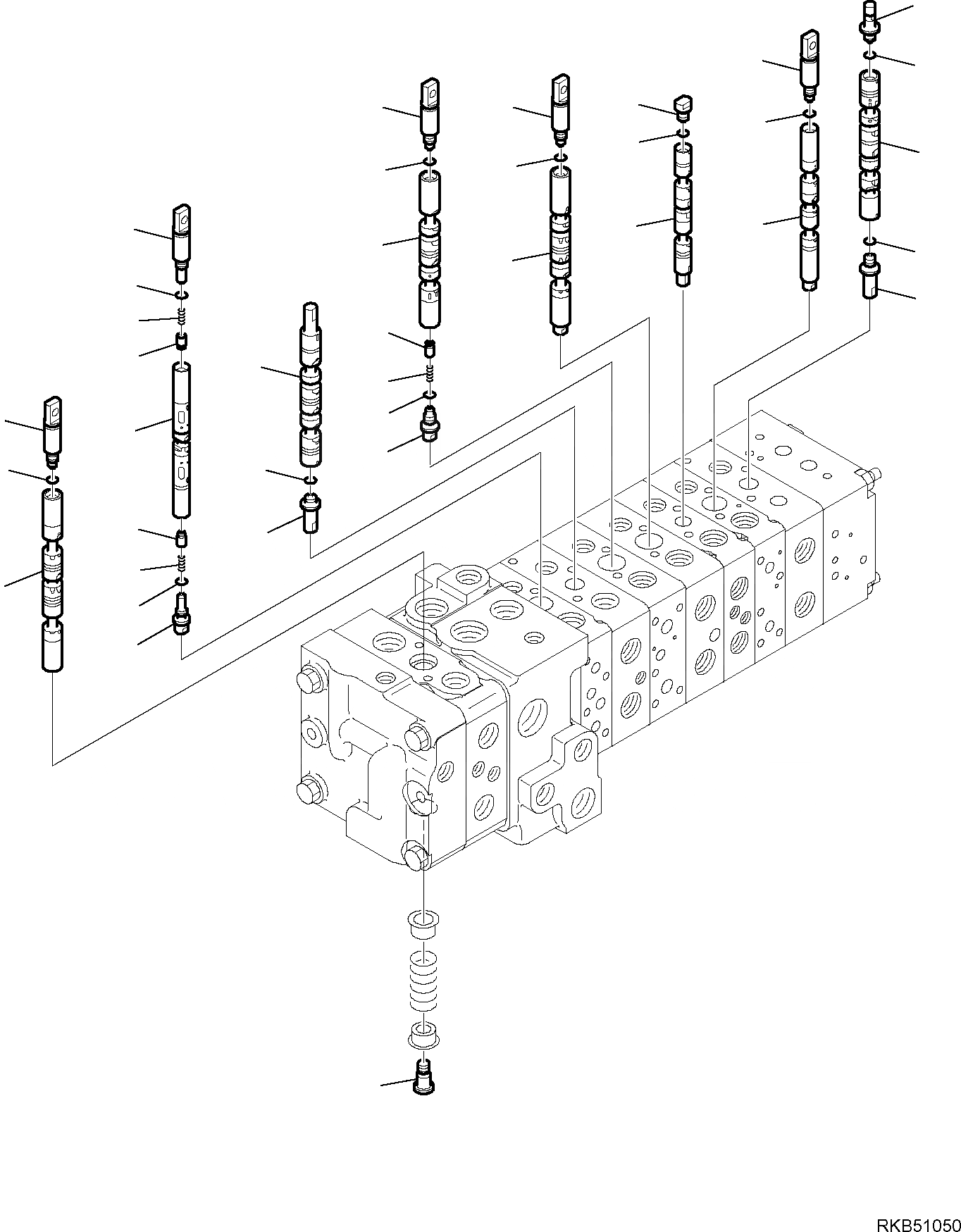 RKB51050