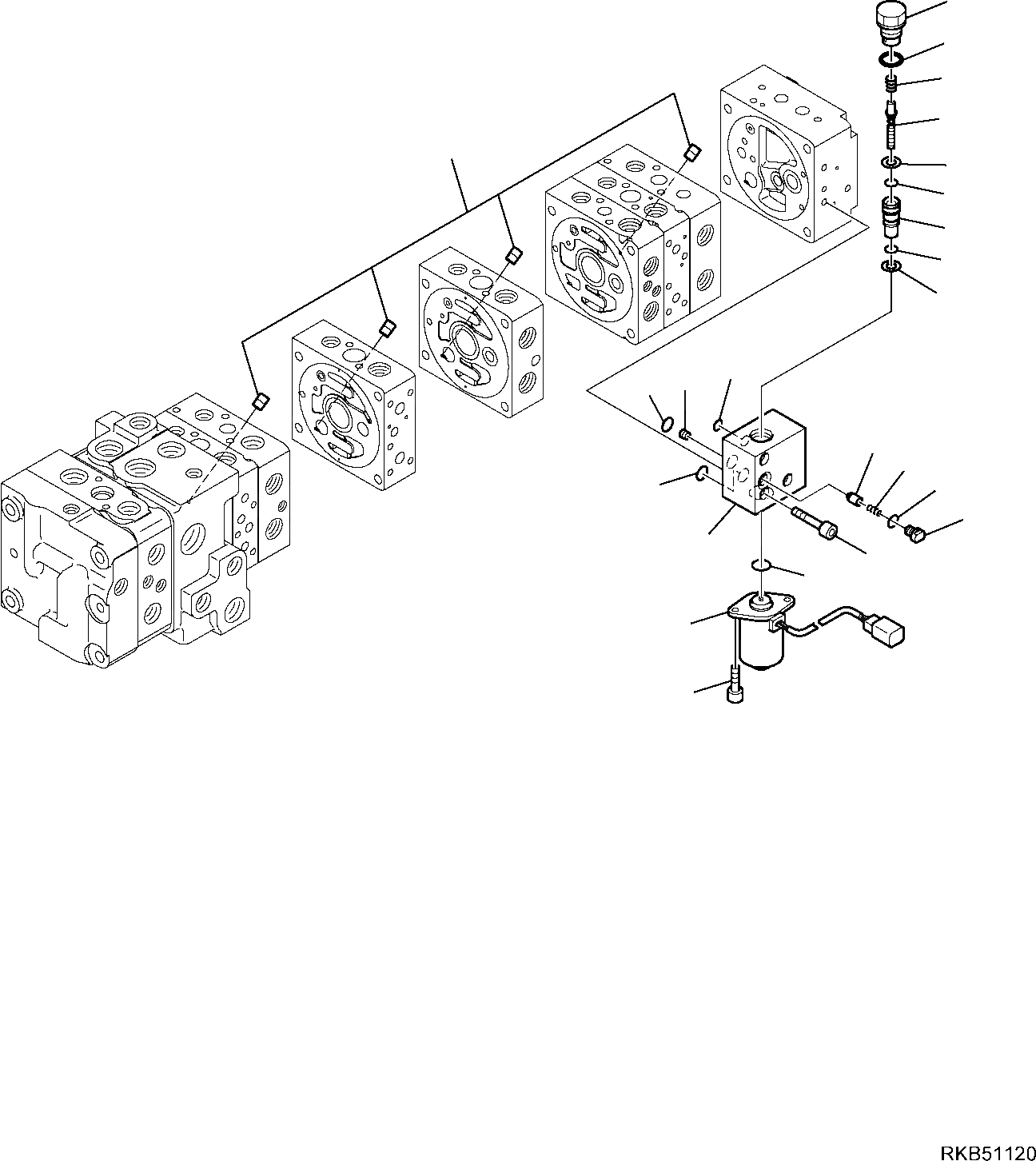 RKB51120