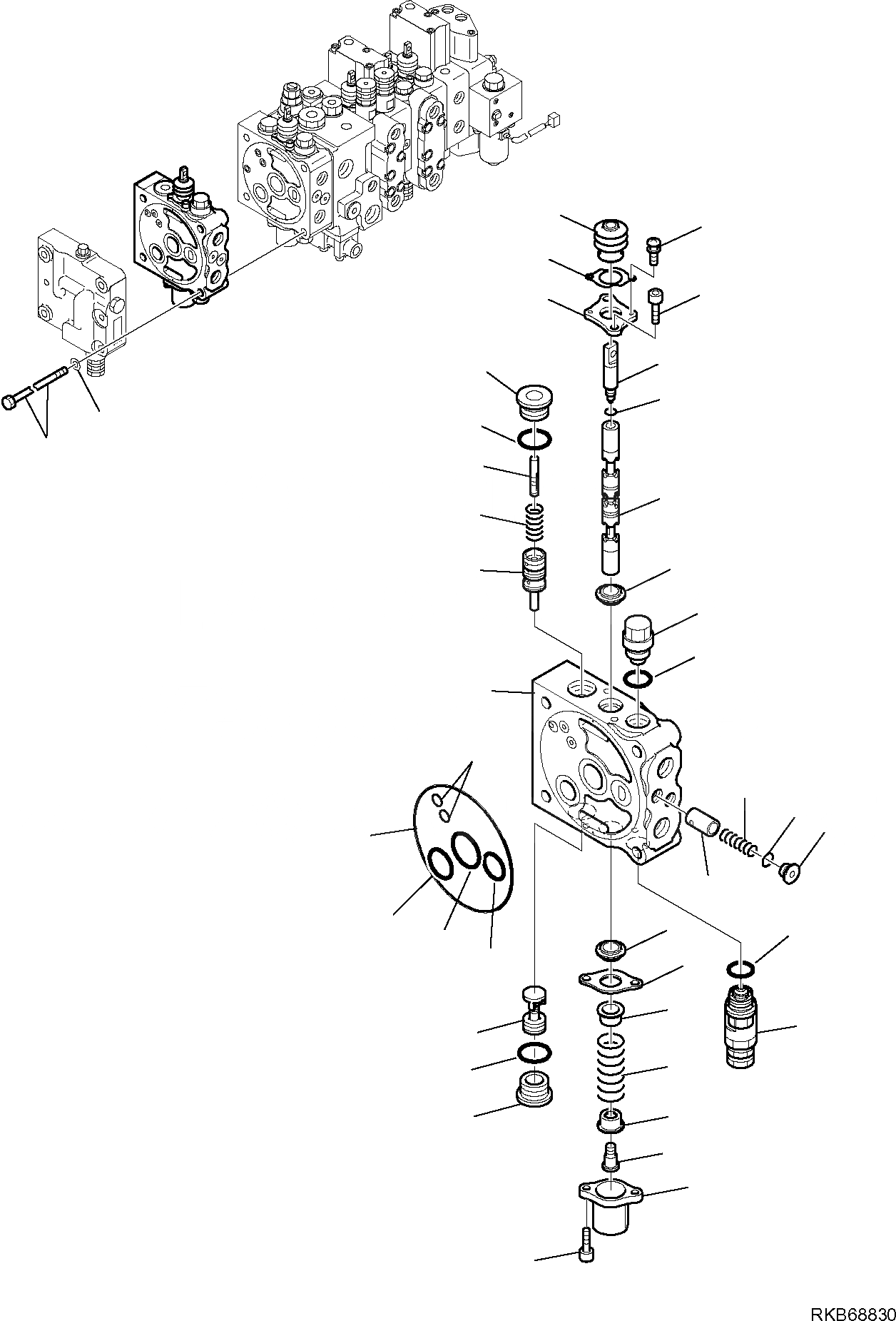 RKB68830