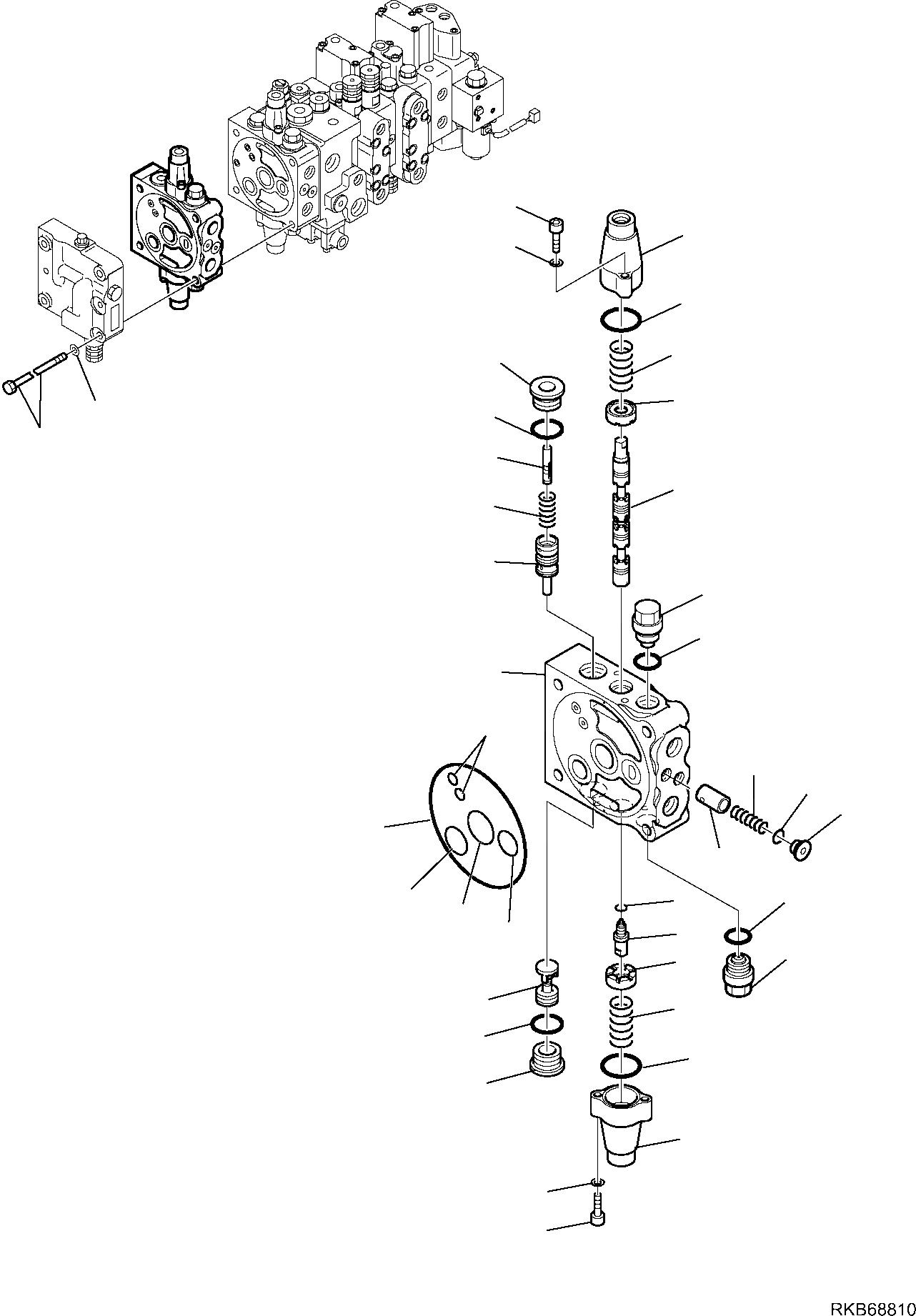 RKB68810