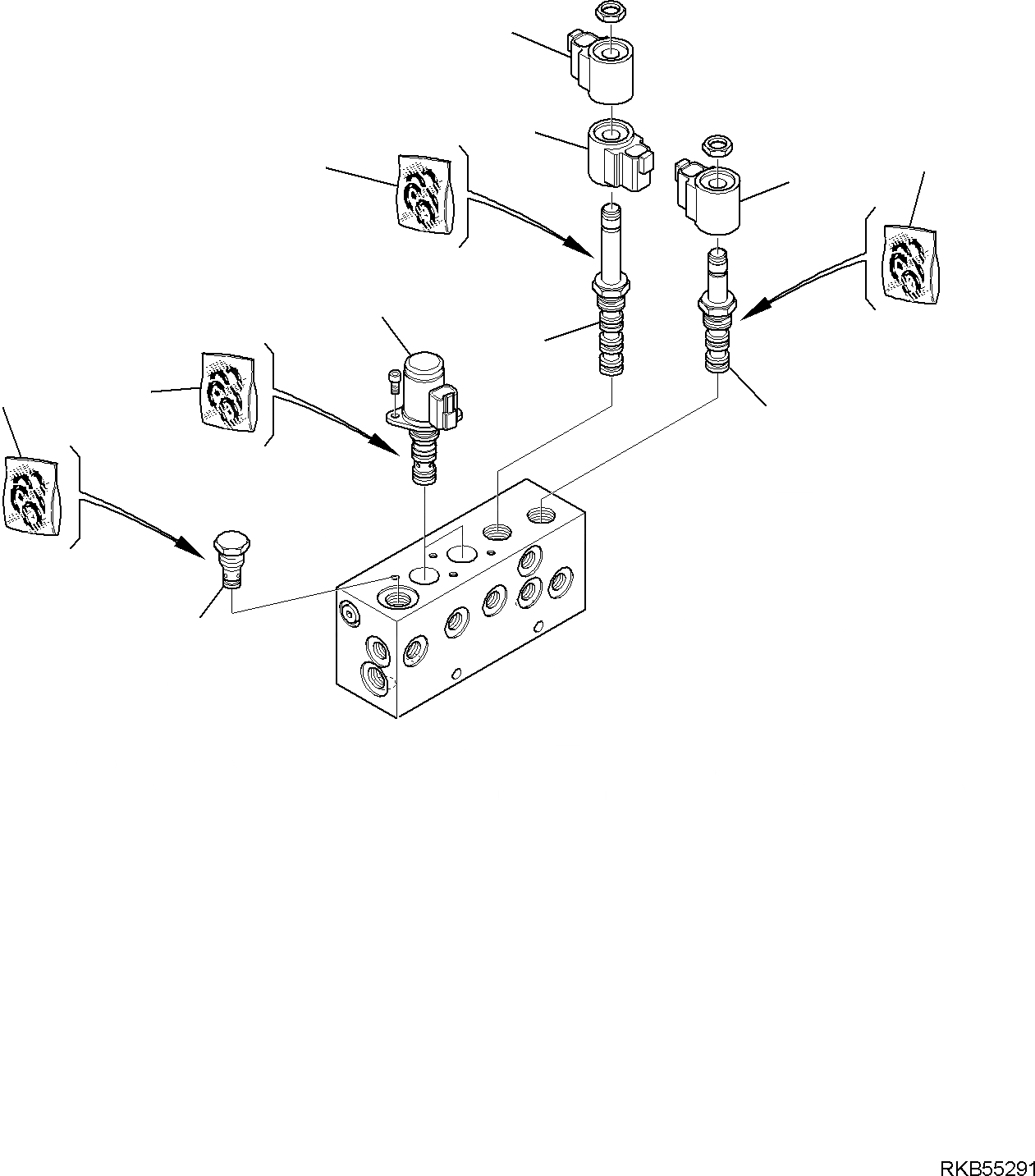 RKB55291