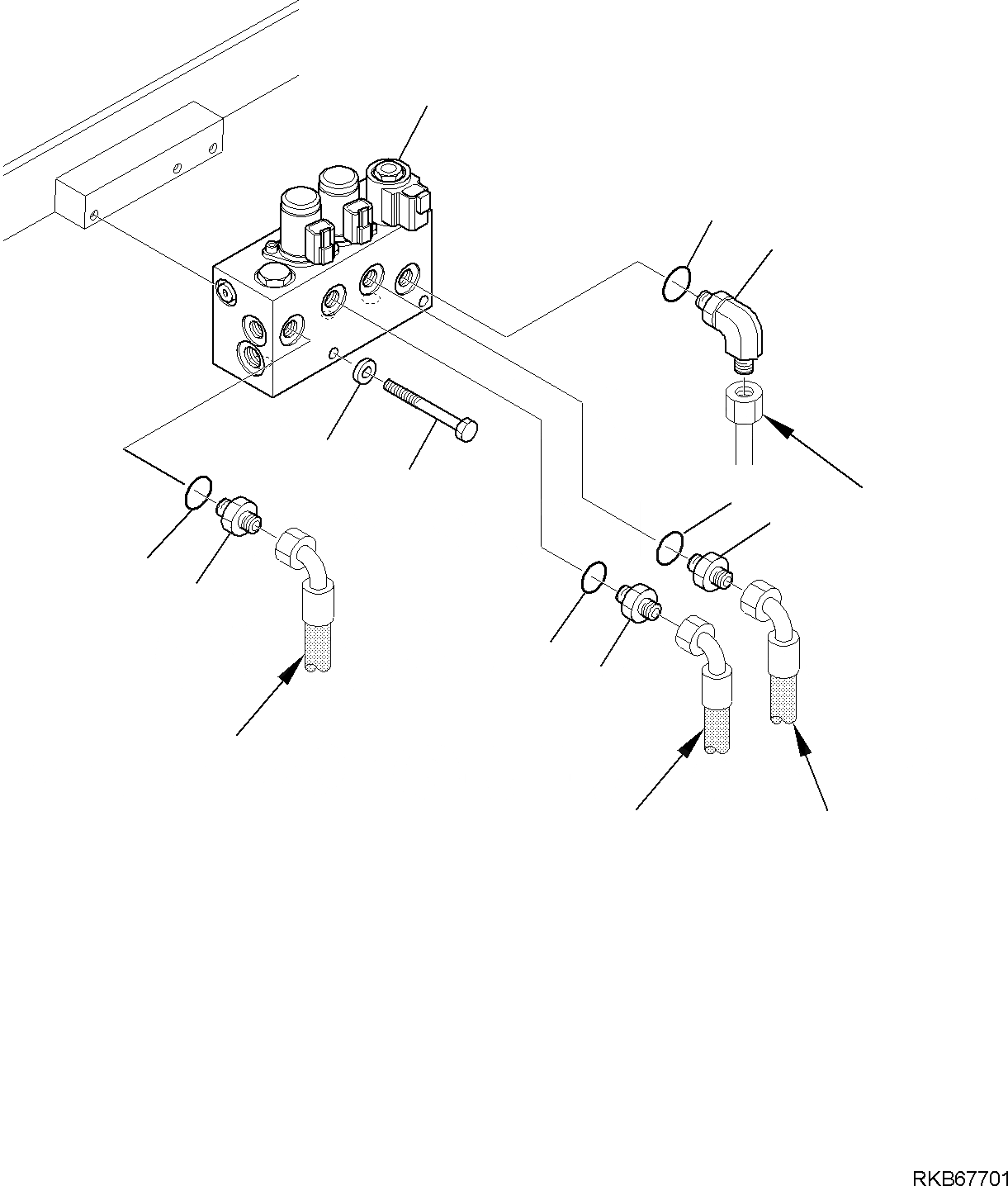 RKB67701