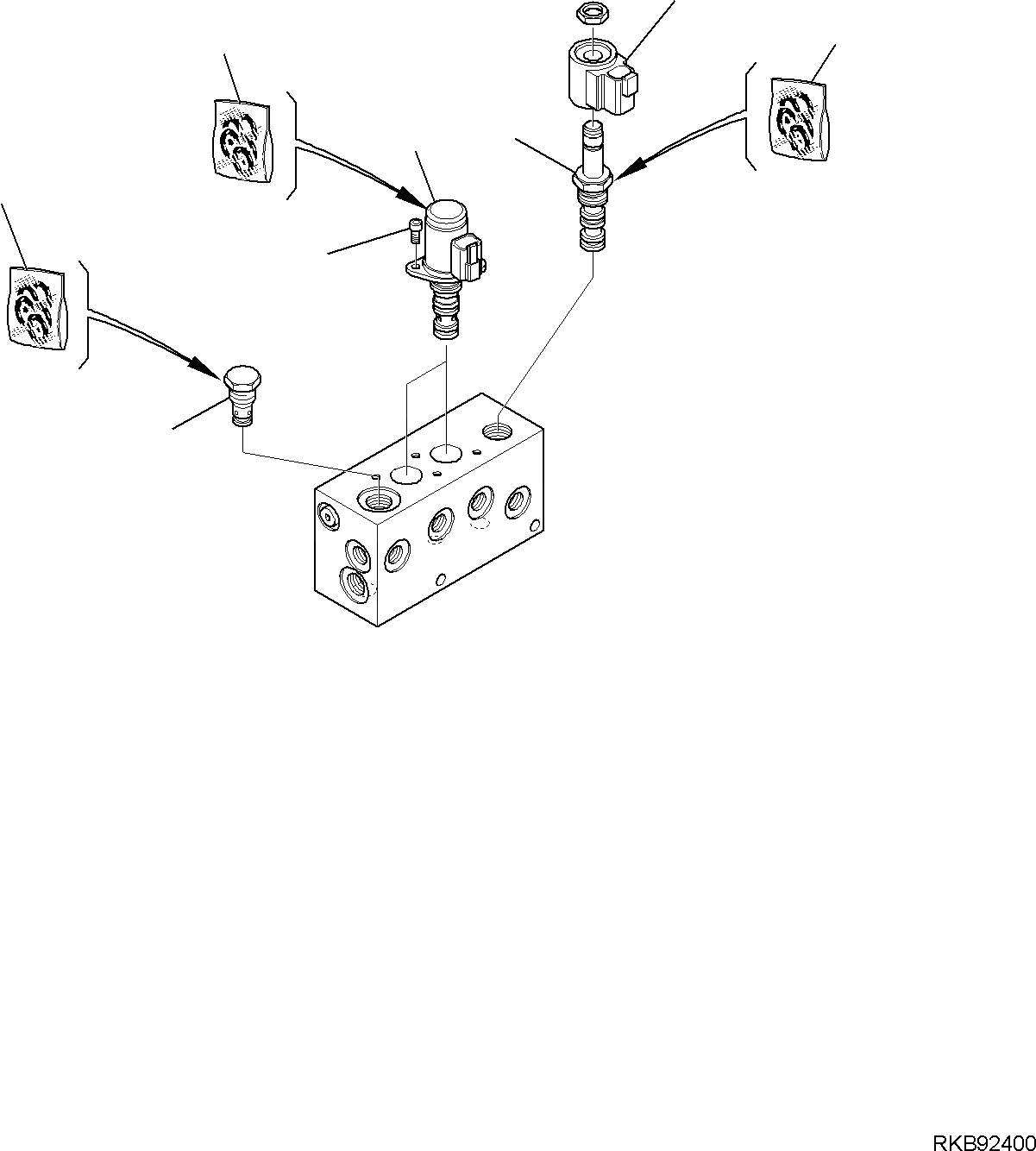 RKB92400