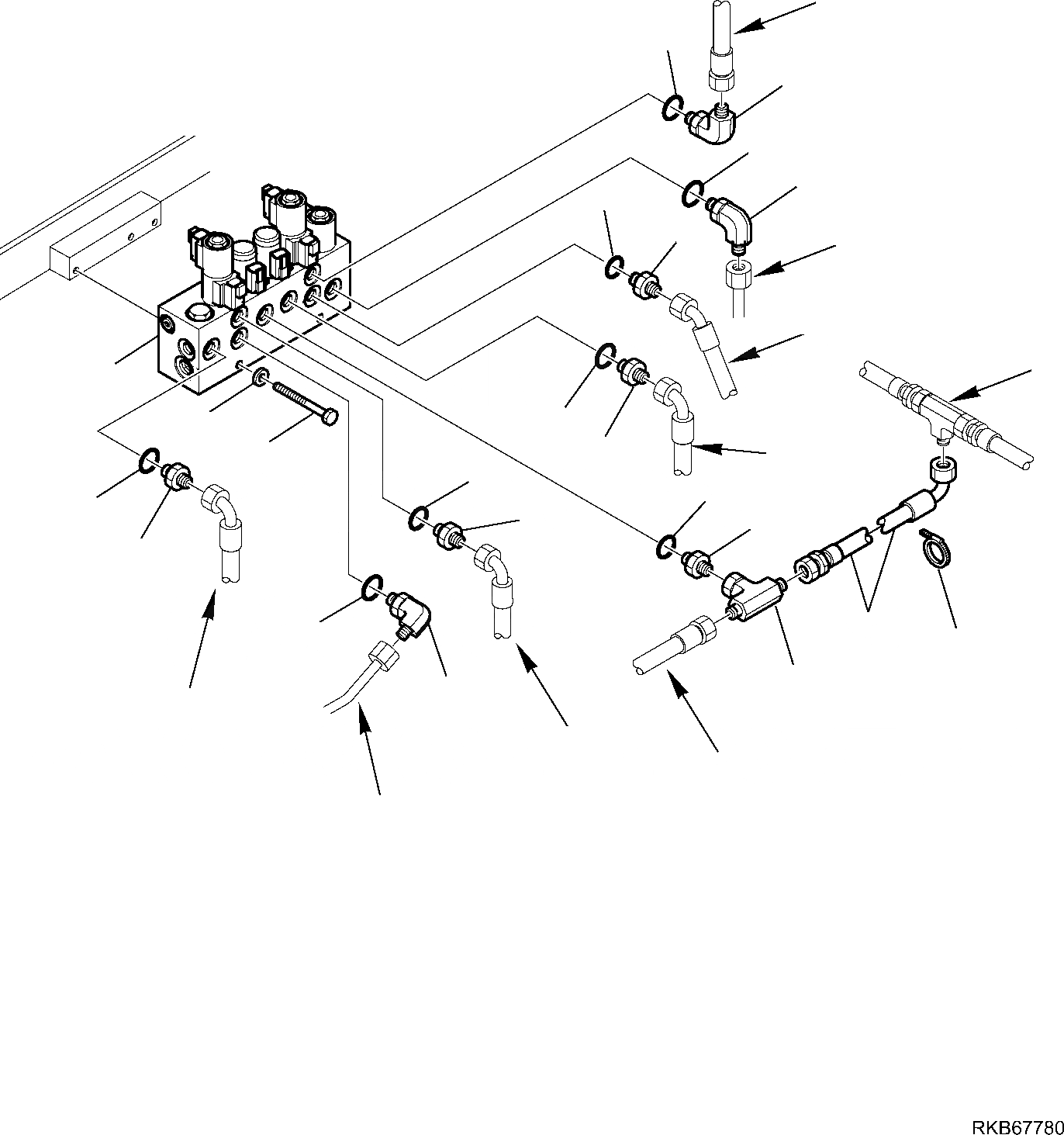 RKB67780