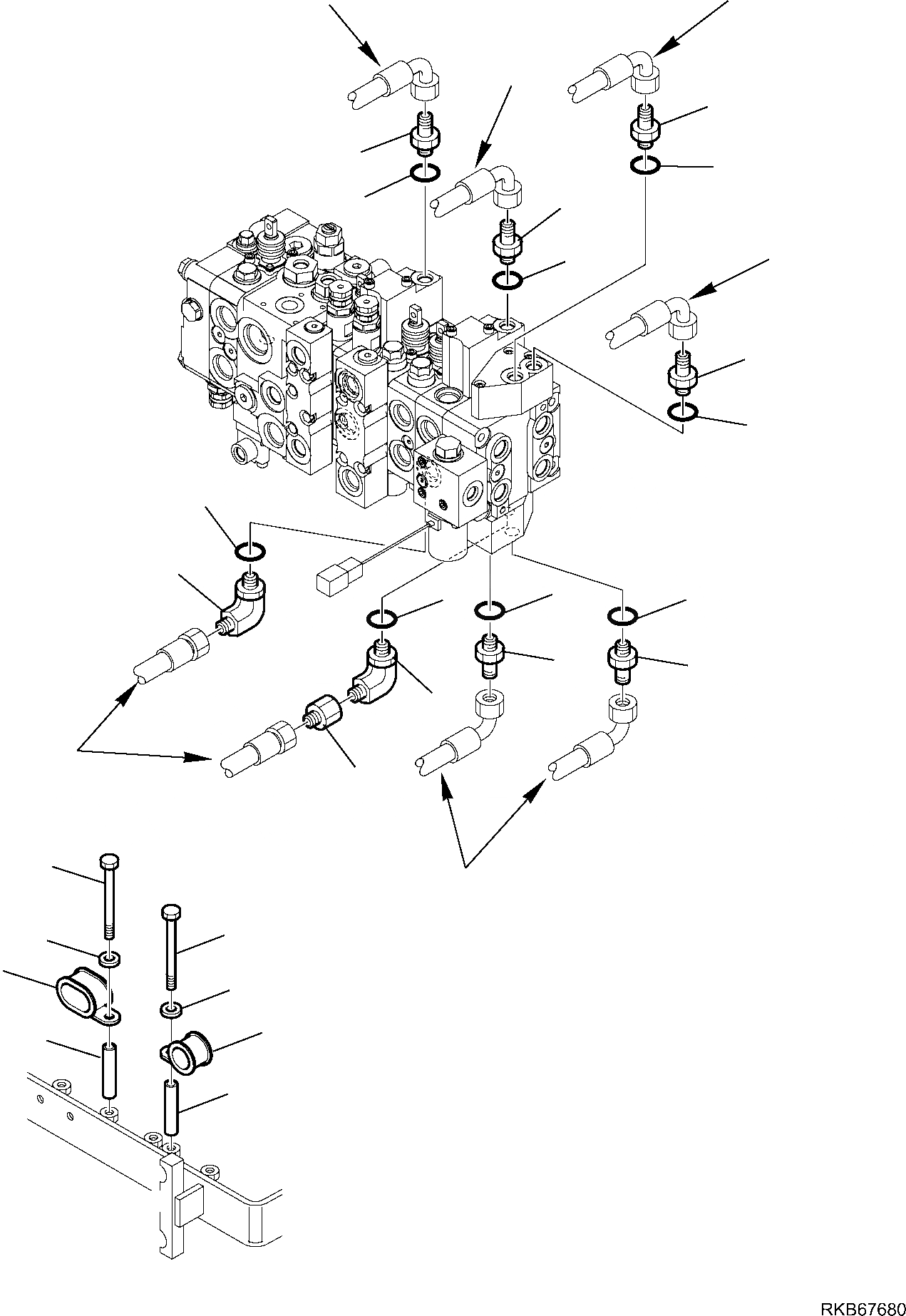 RKB67680