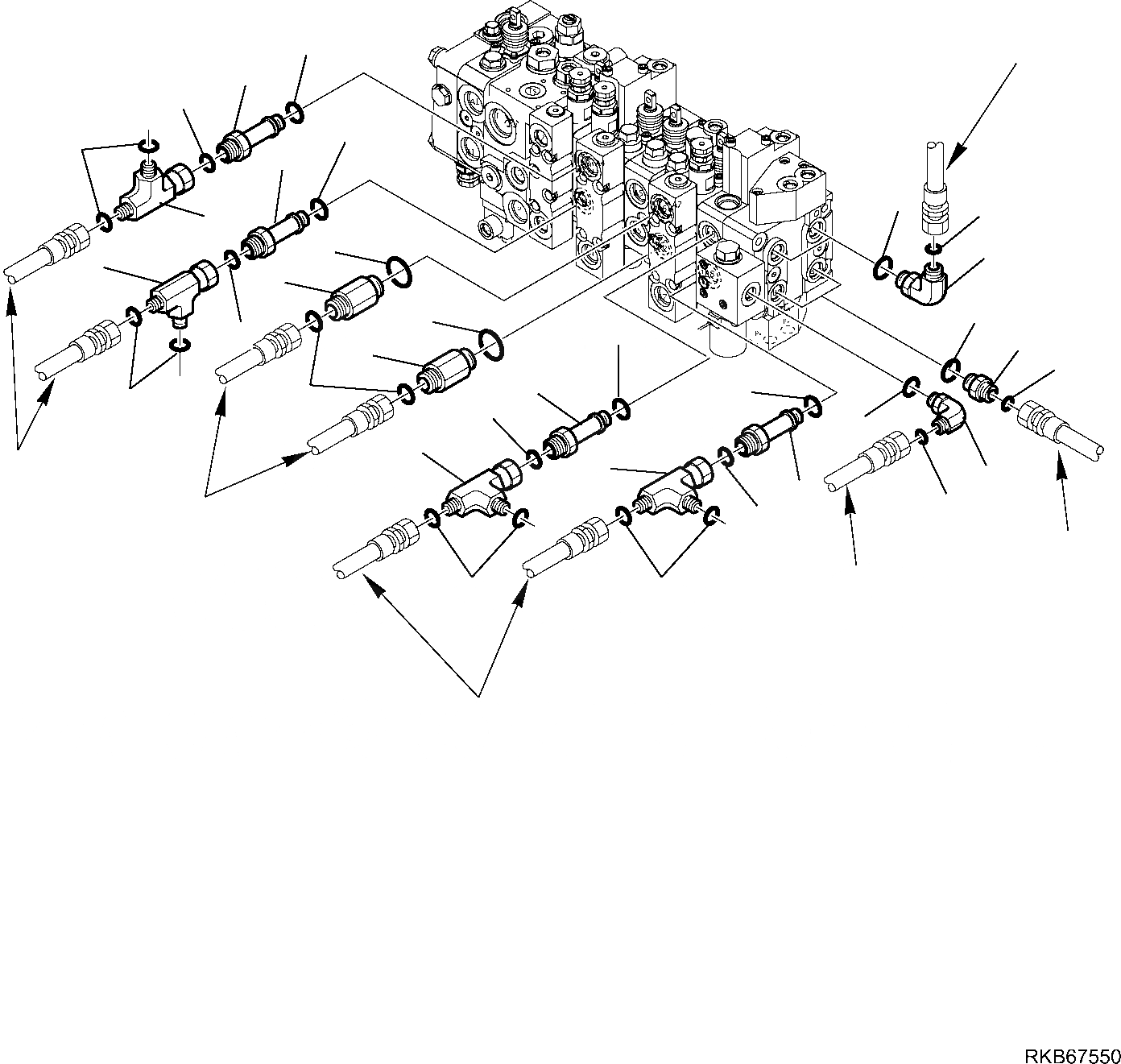 RKB67550