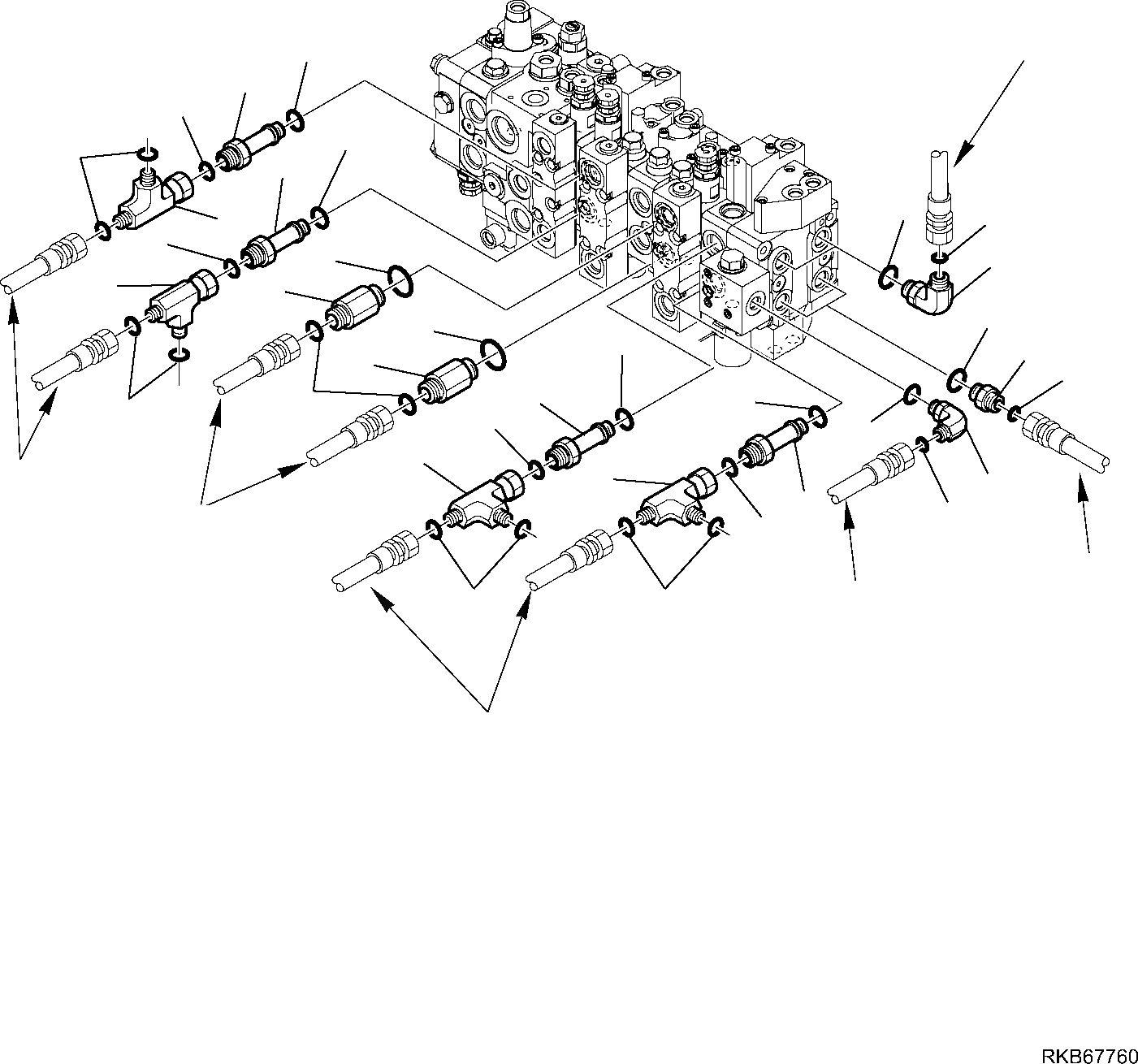 RKB67760