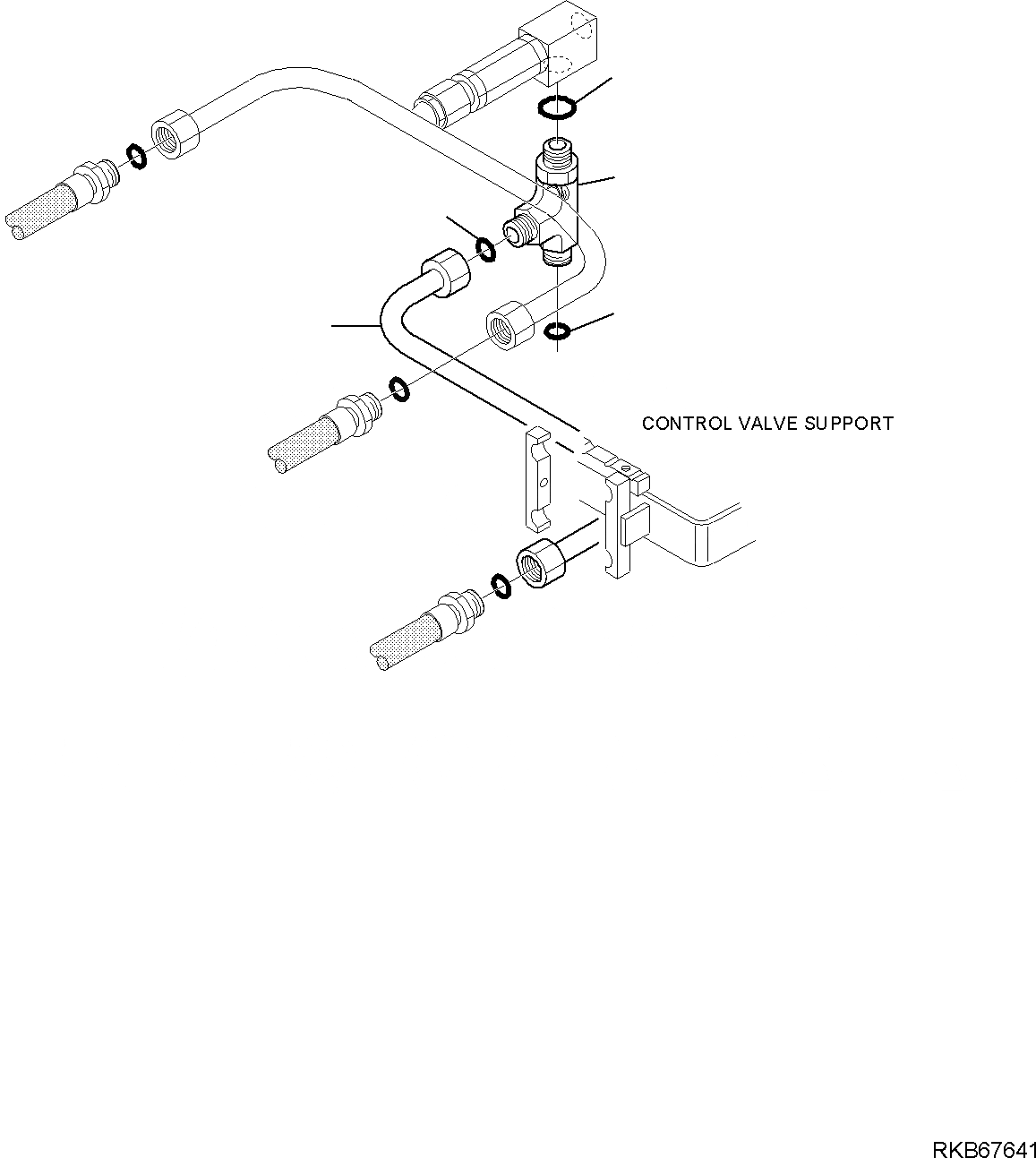 CONTROL VALVE SUPPORT

RKB67641