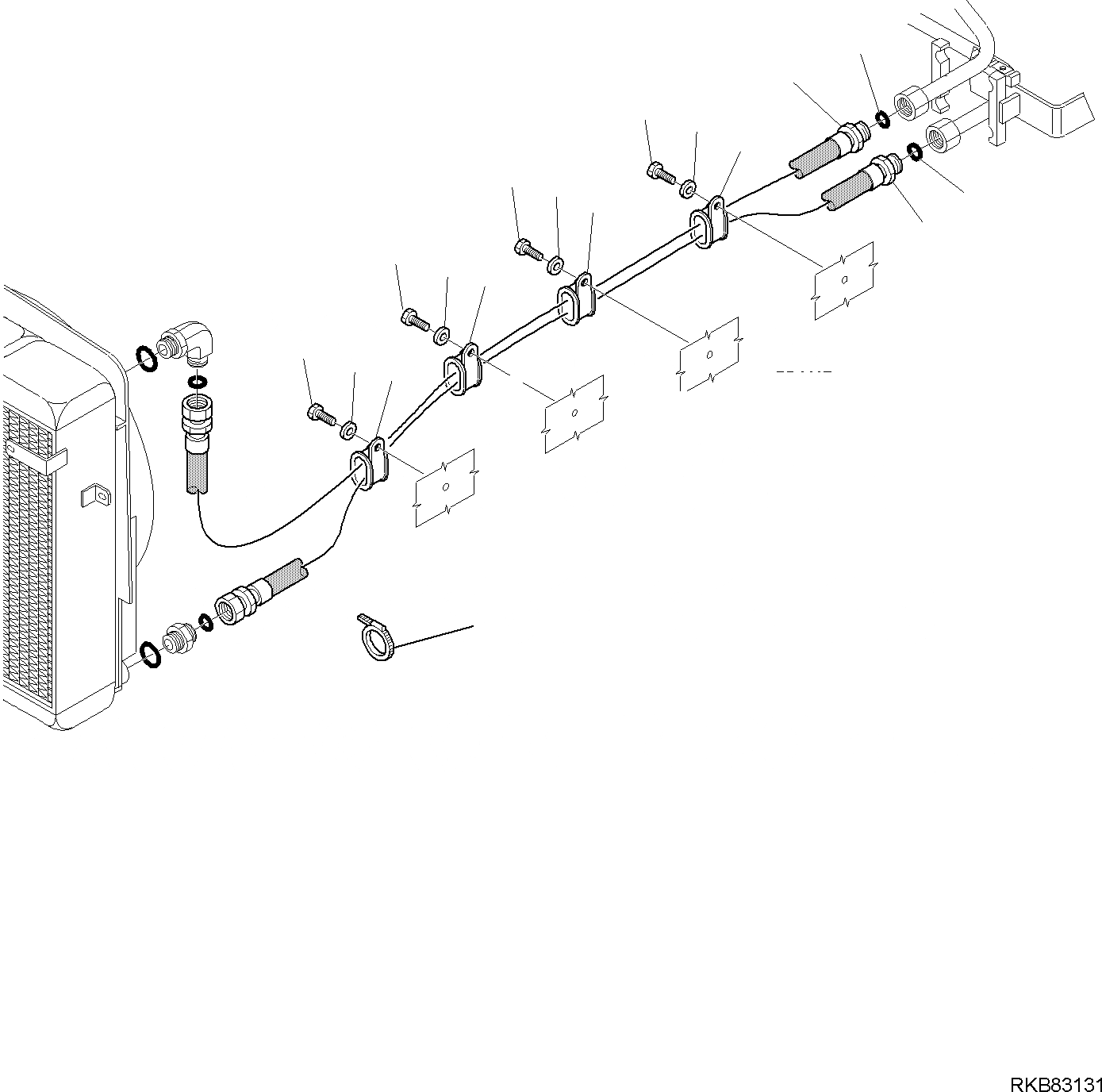 RKB83131