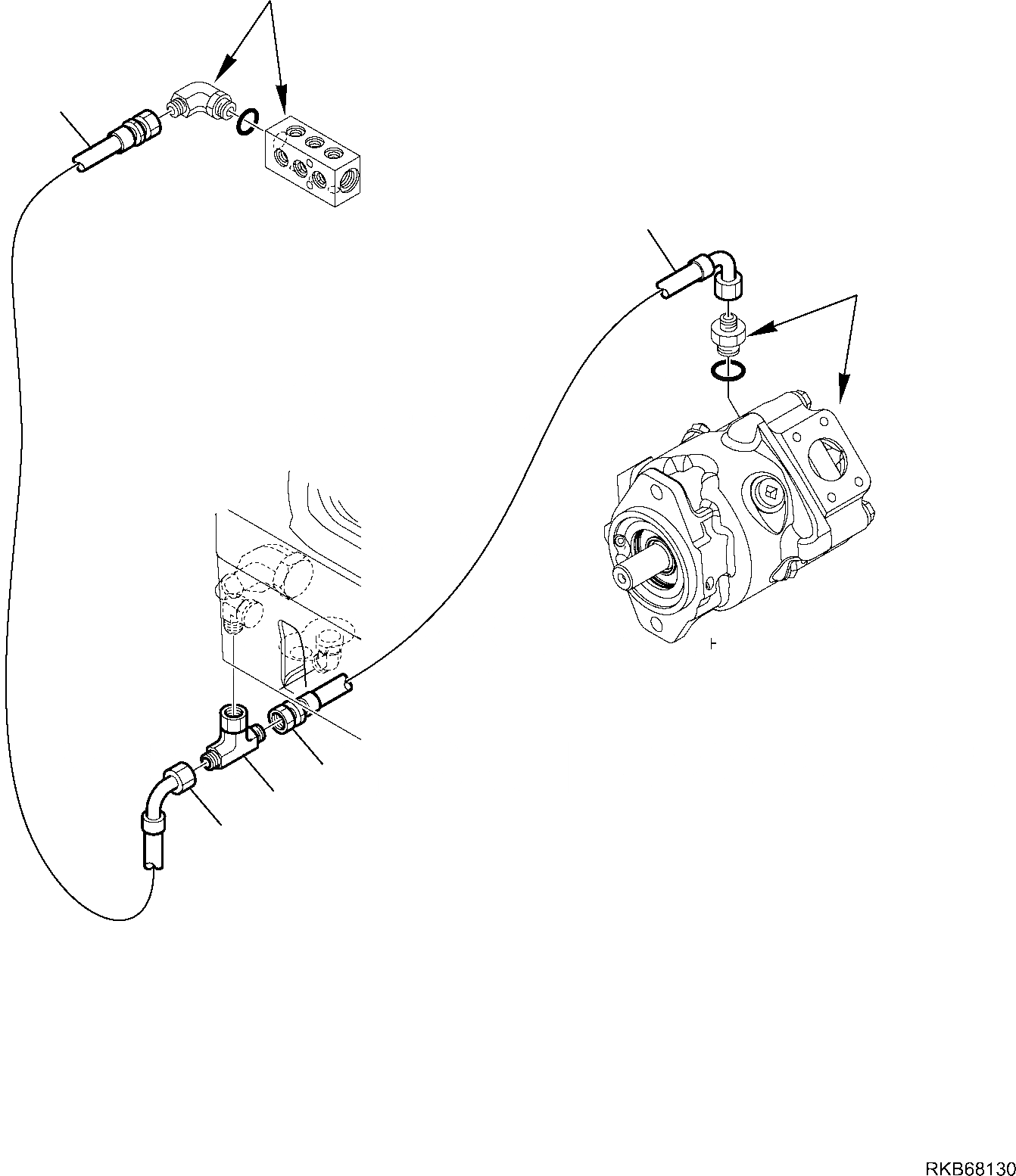 RKB68130