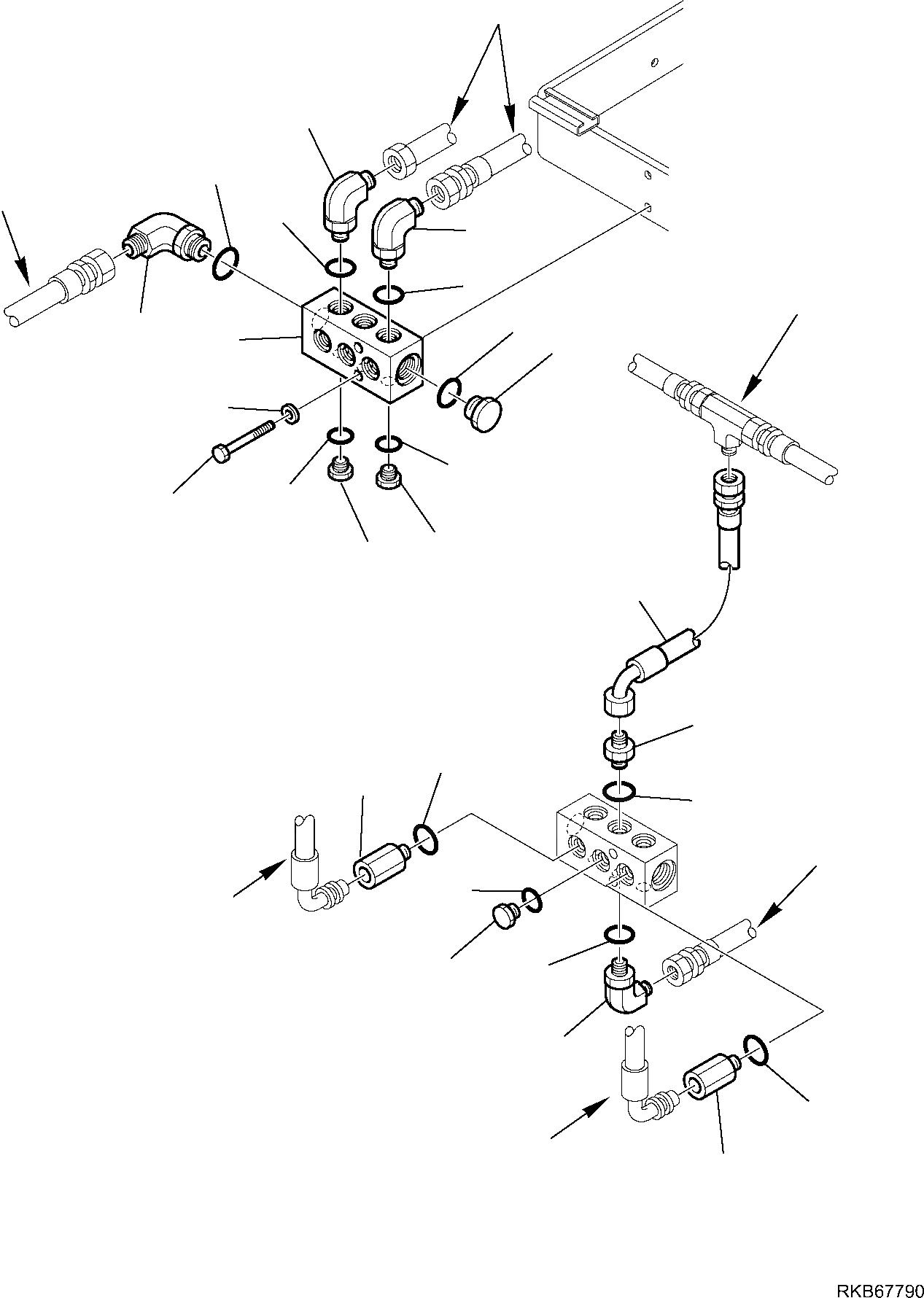 RKB67790