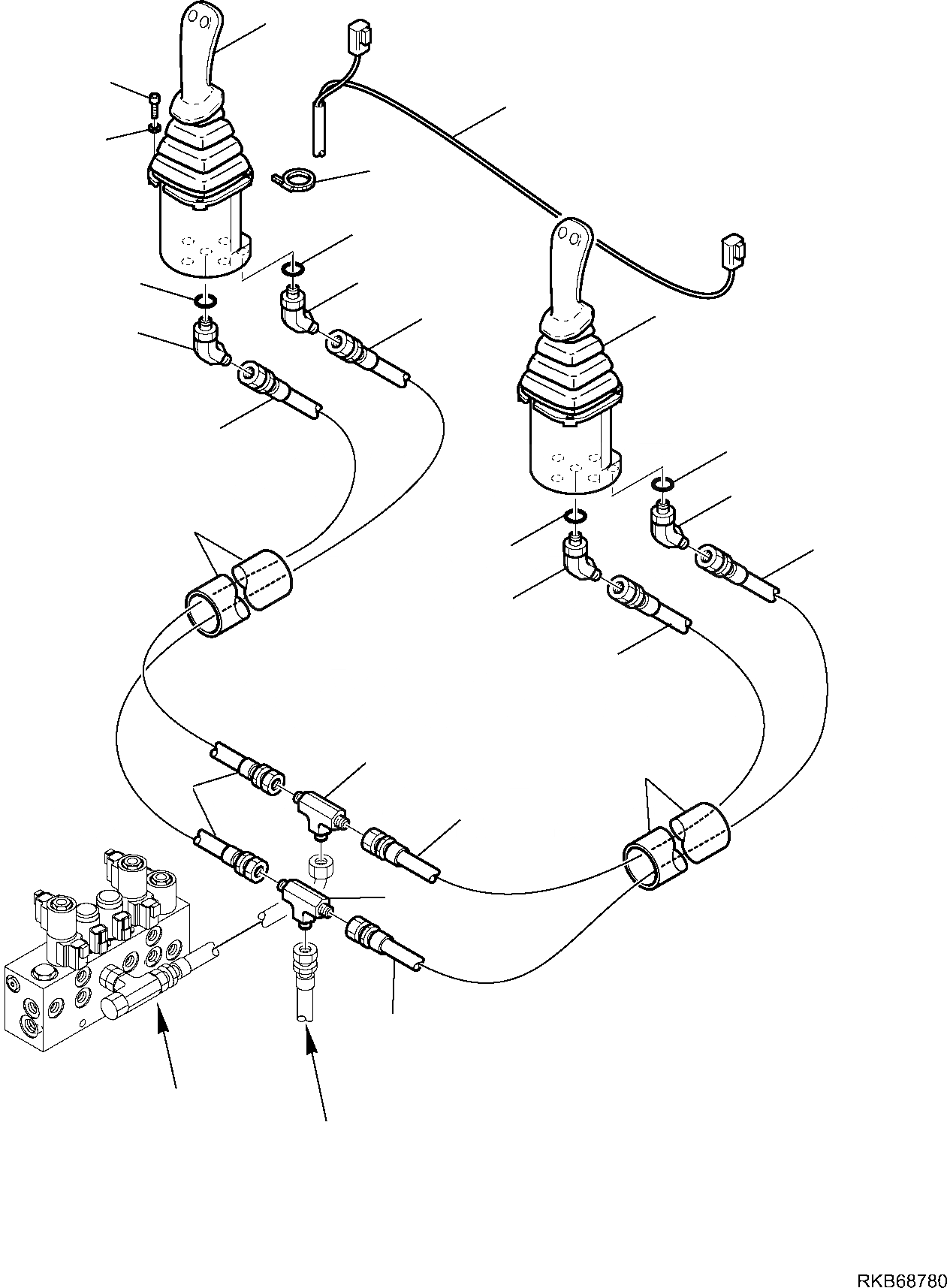 RKB68780