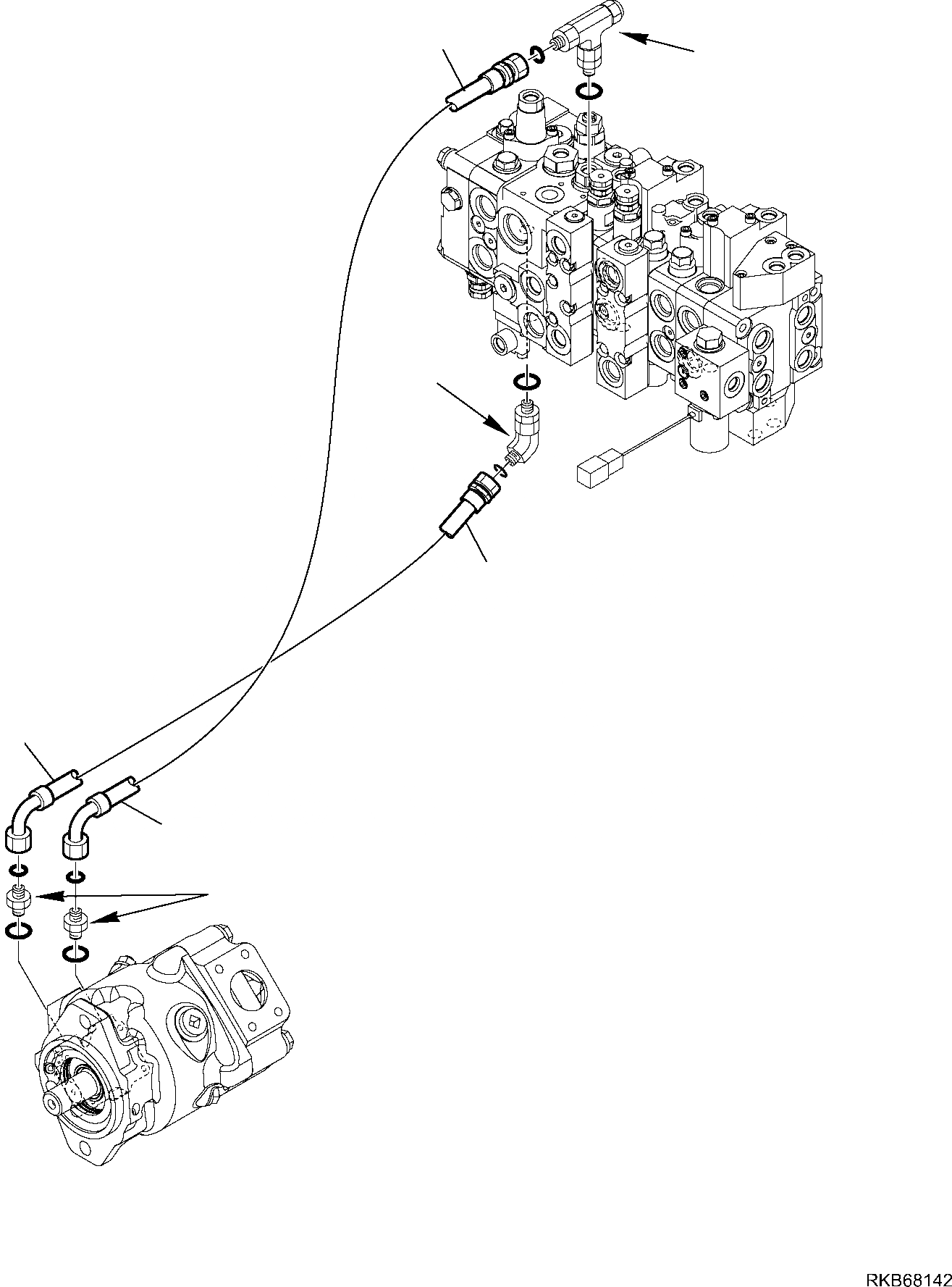 RKB68142