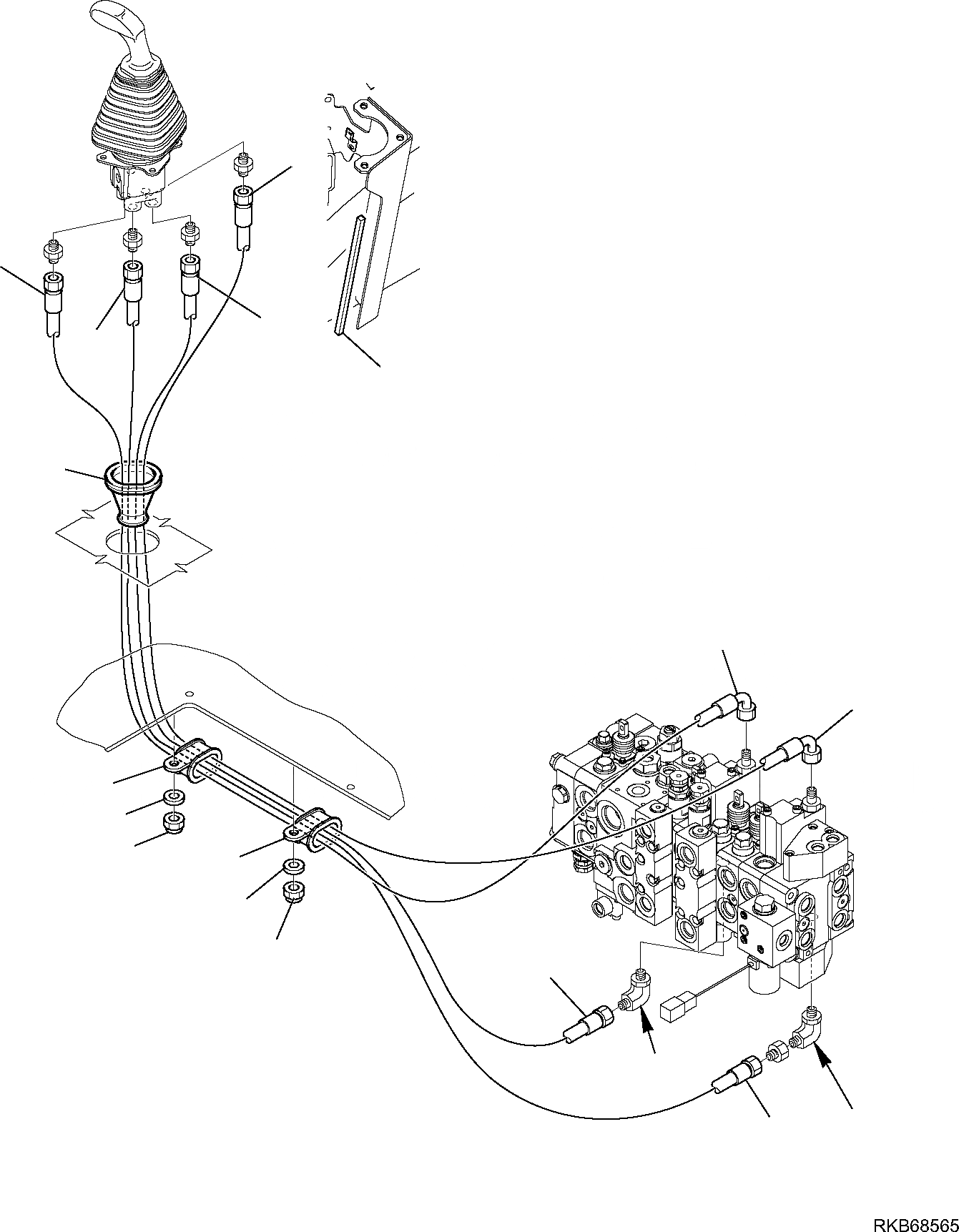 RKB68565