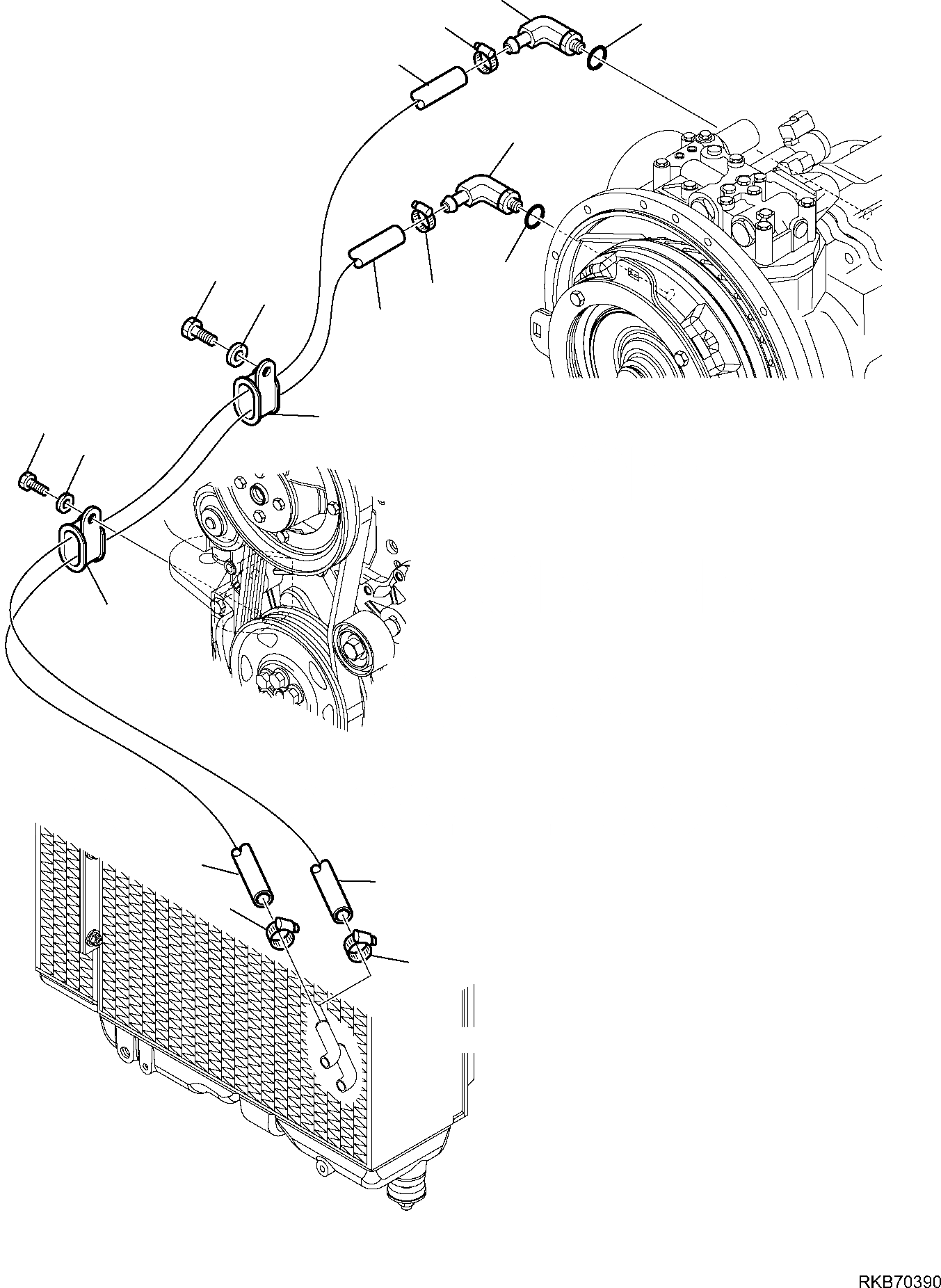 RKB70390