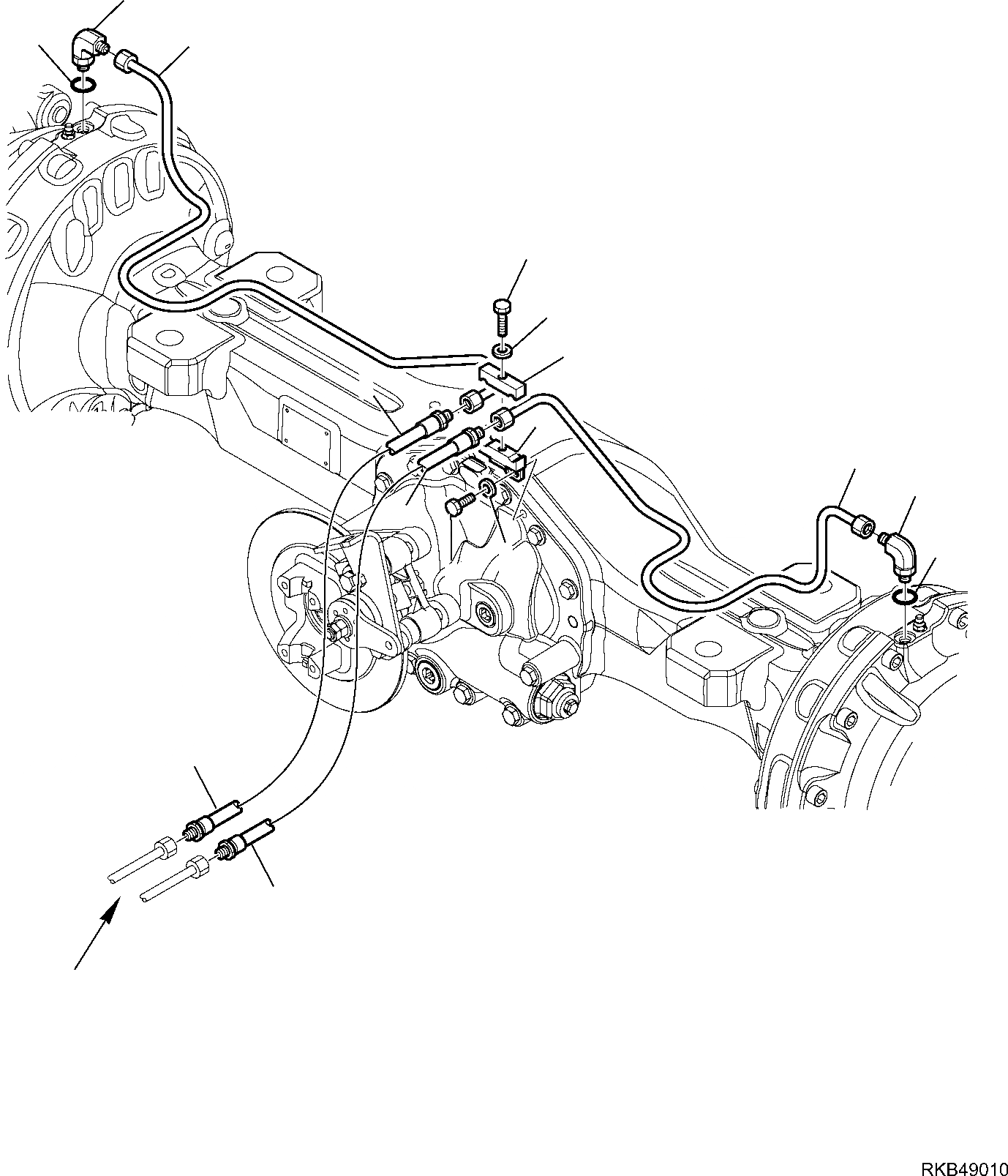 RKB49010