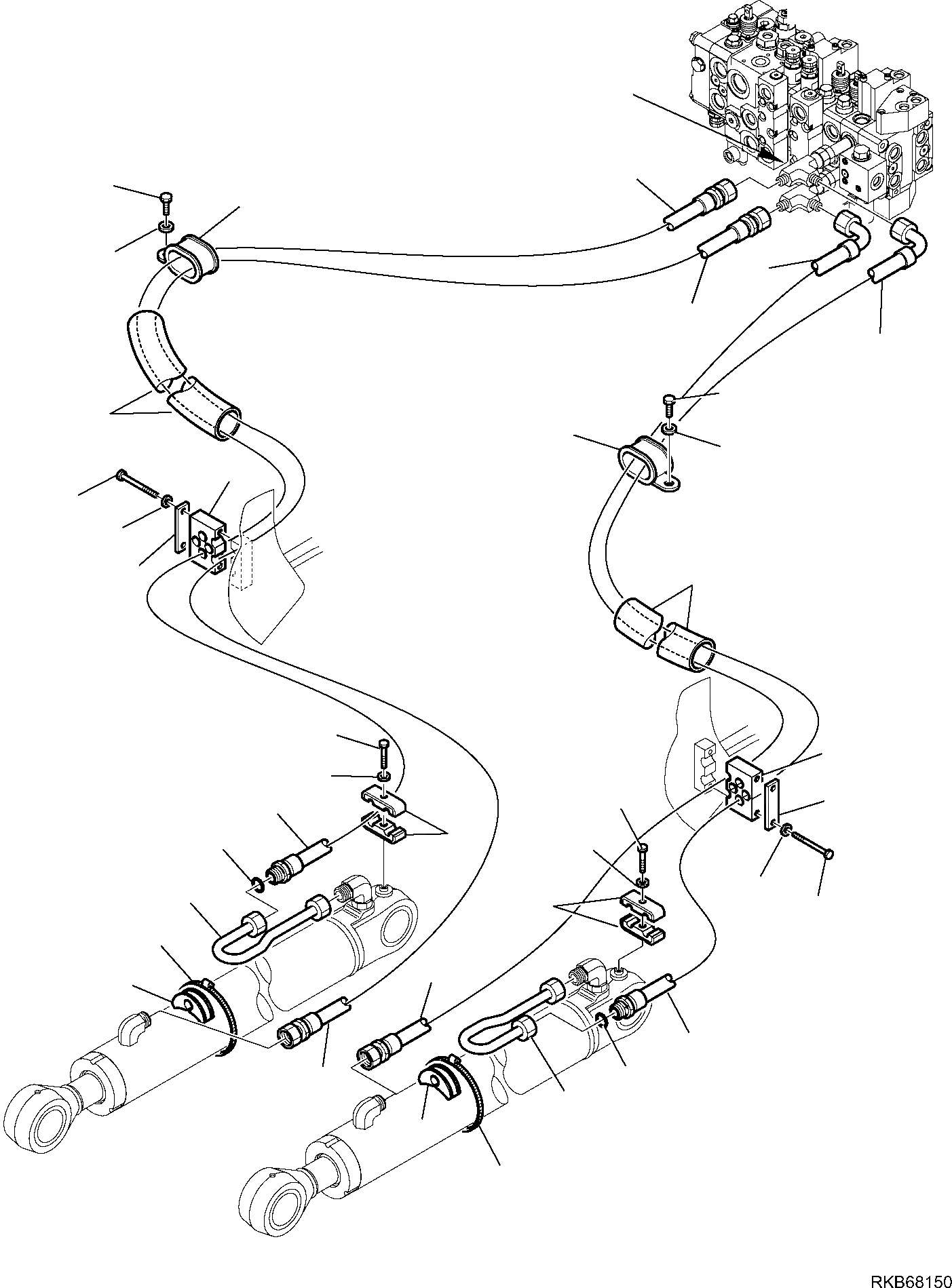 RKB68150