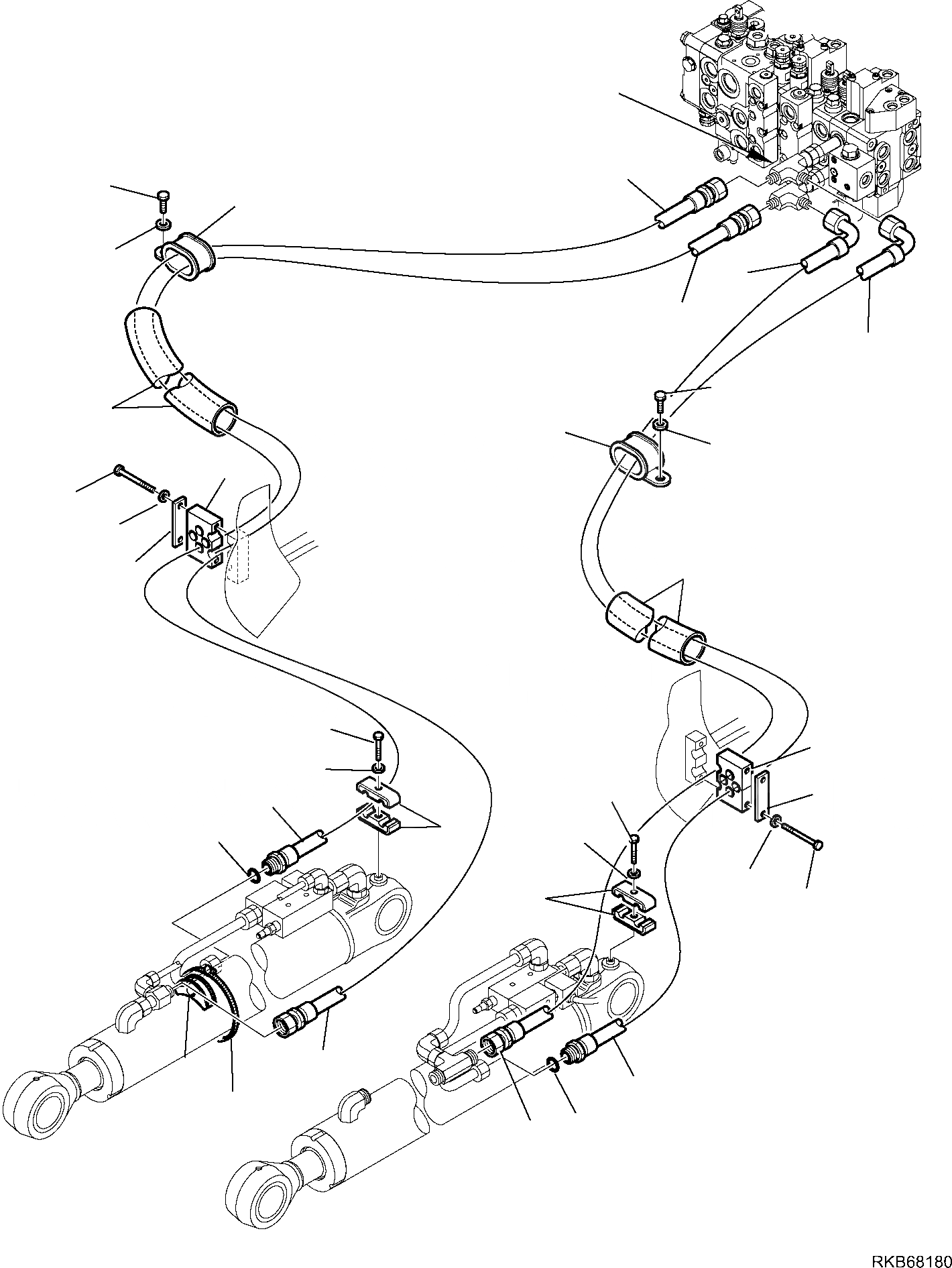 RKB68180