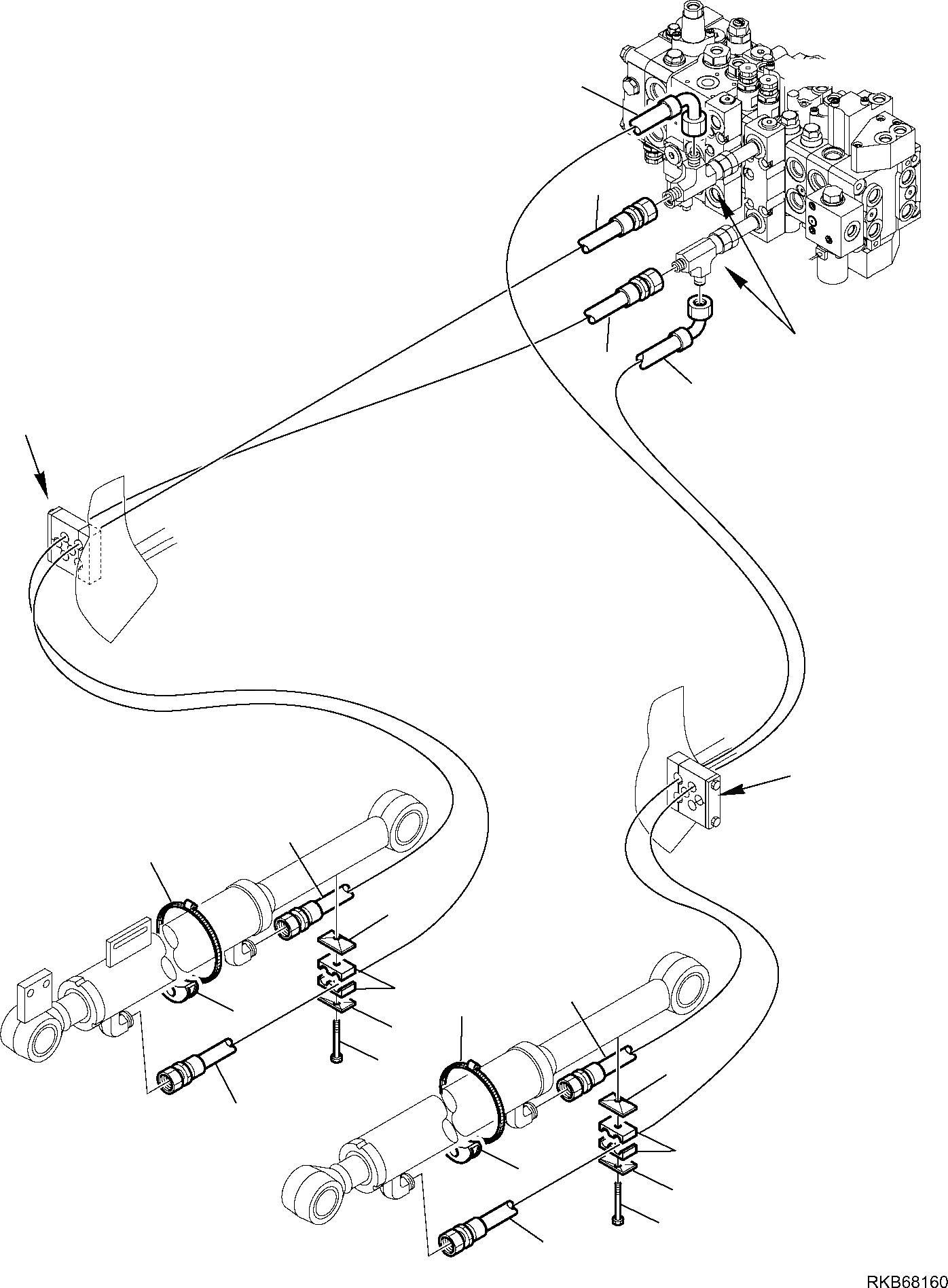 RKB68160