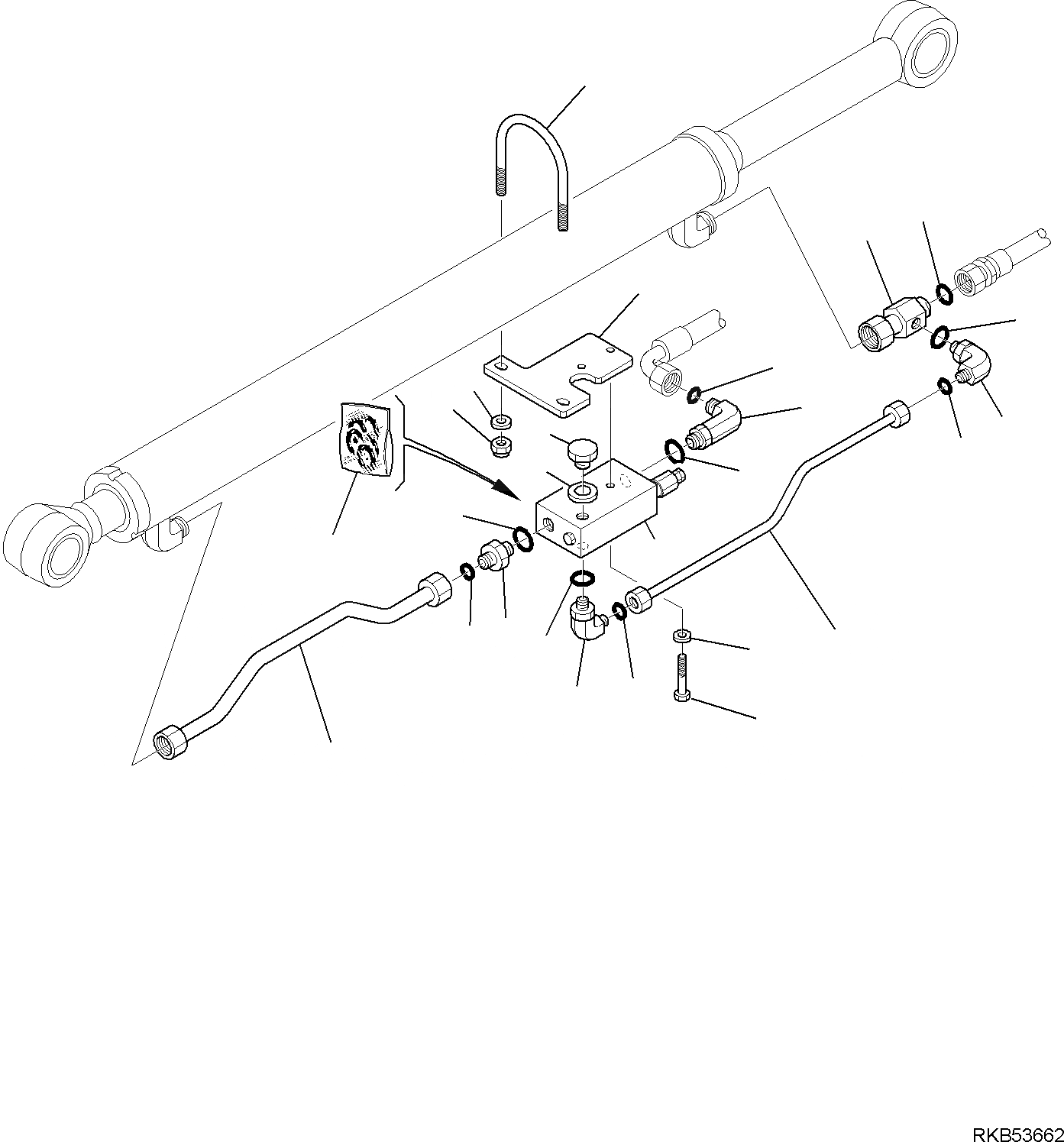 RKB53662