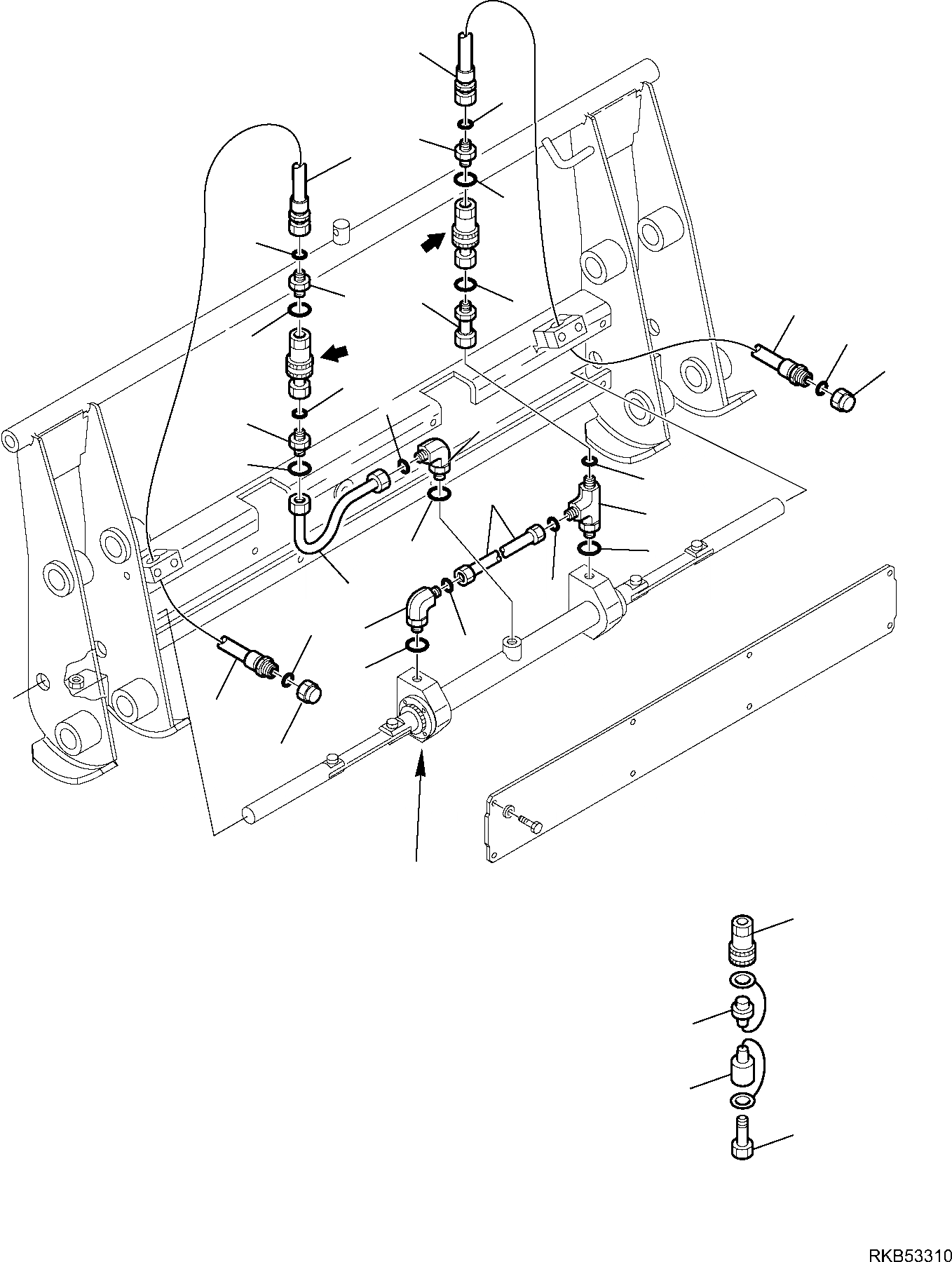 RKB53310