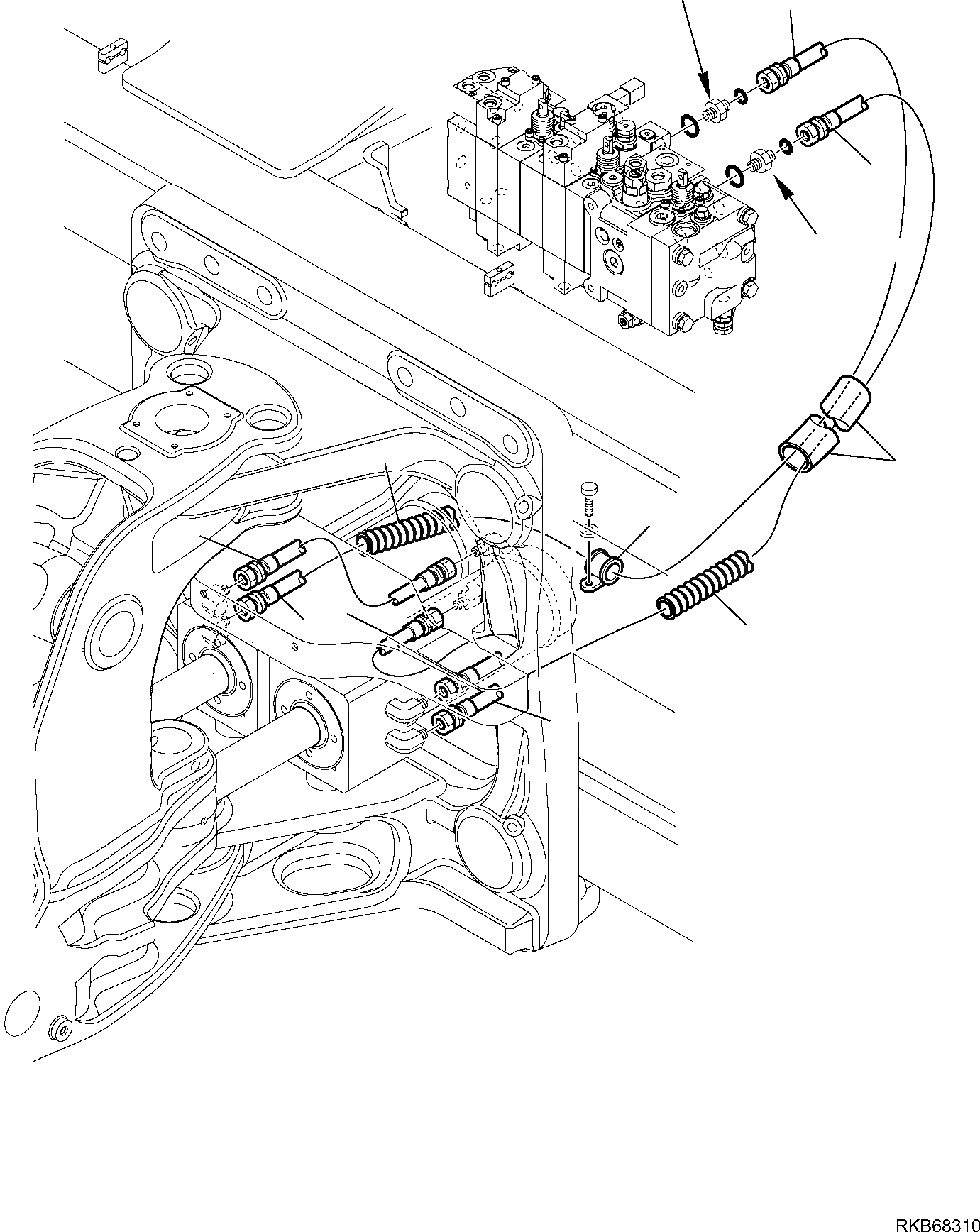 RKB68310