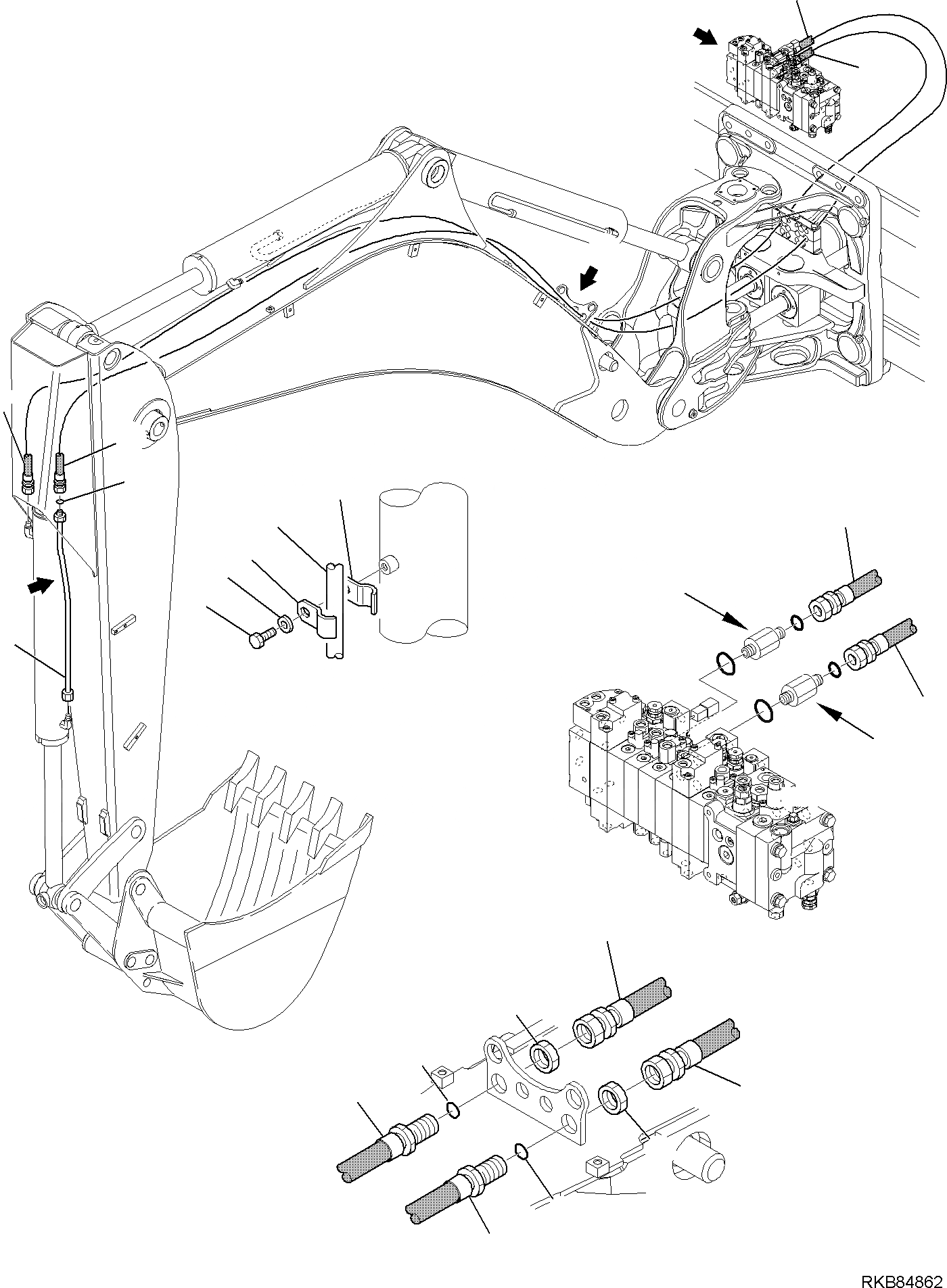 RKB84862