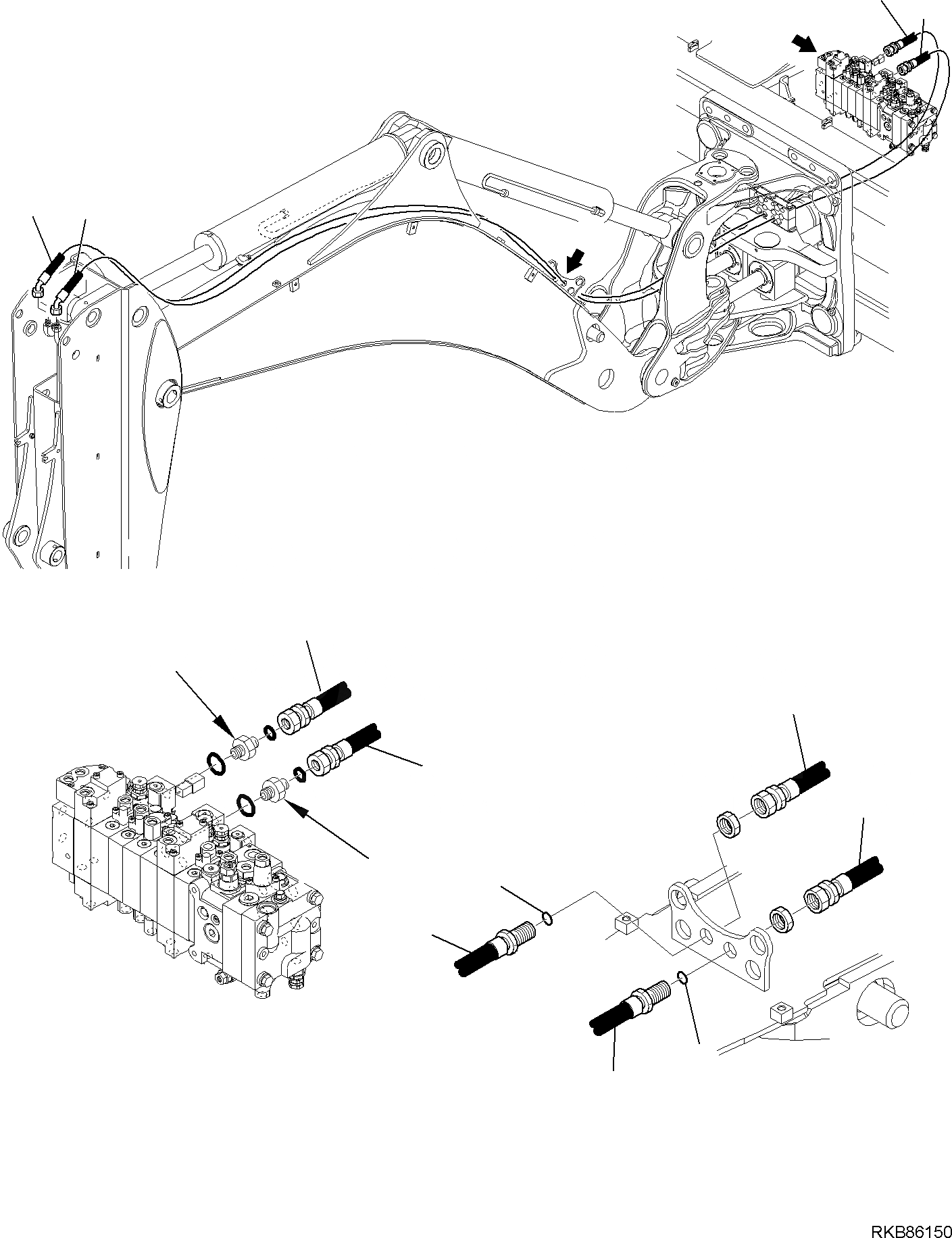 RKB86150