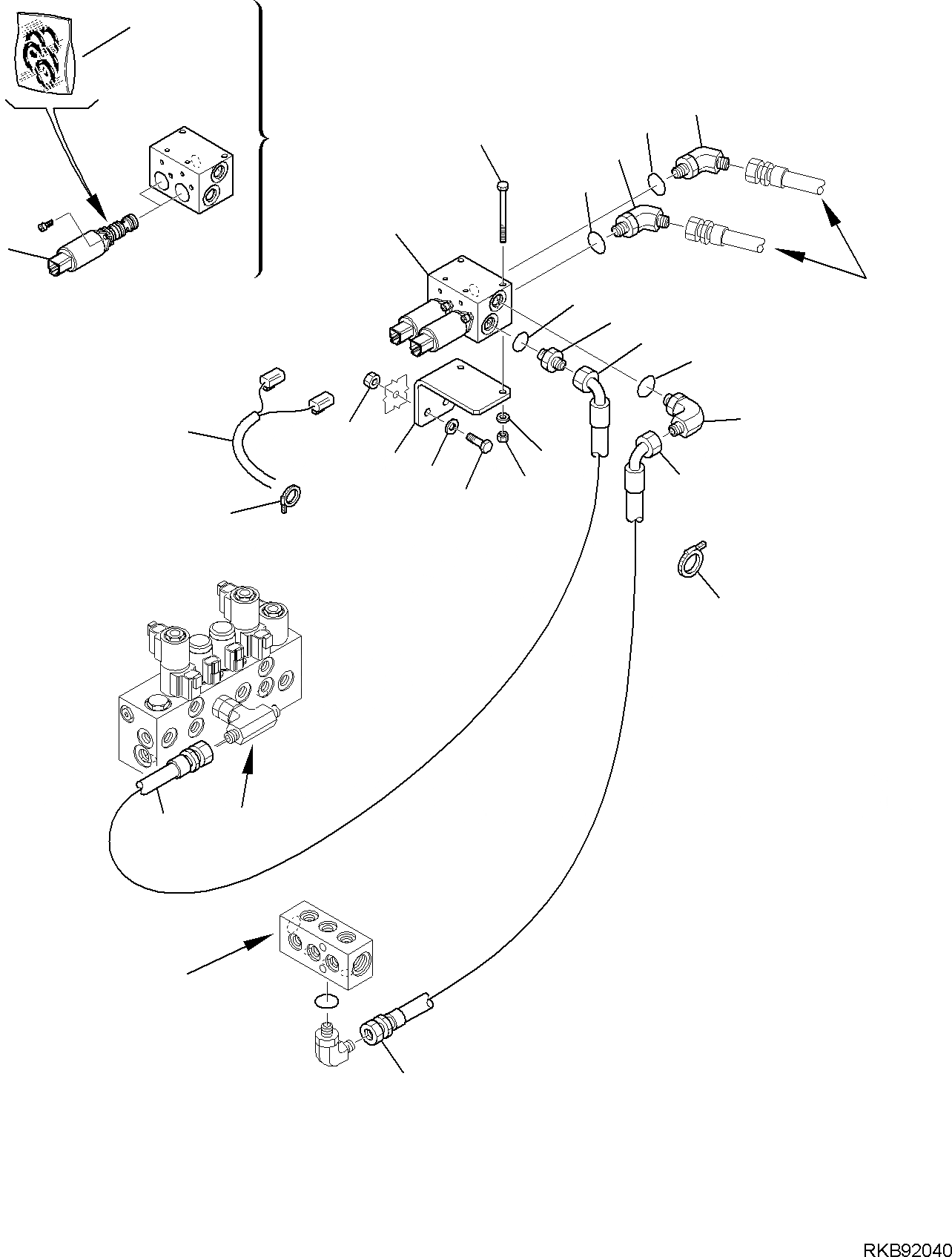 RKB92040