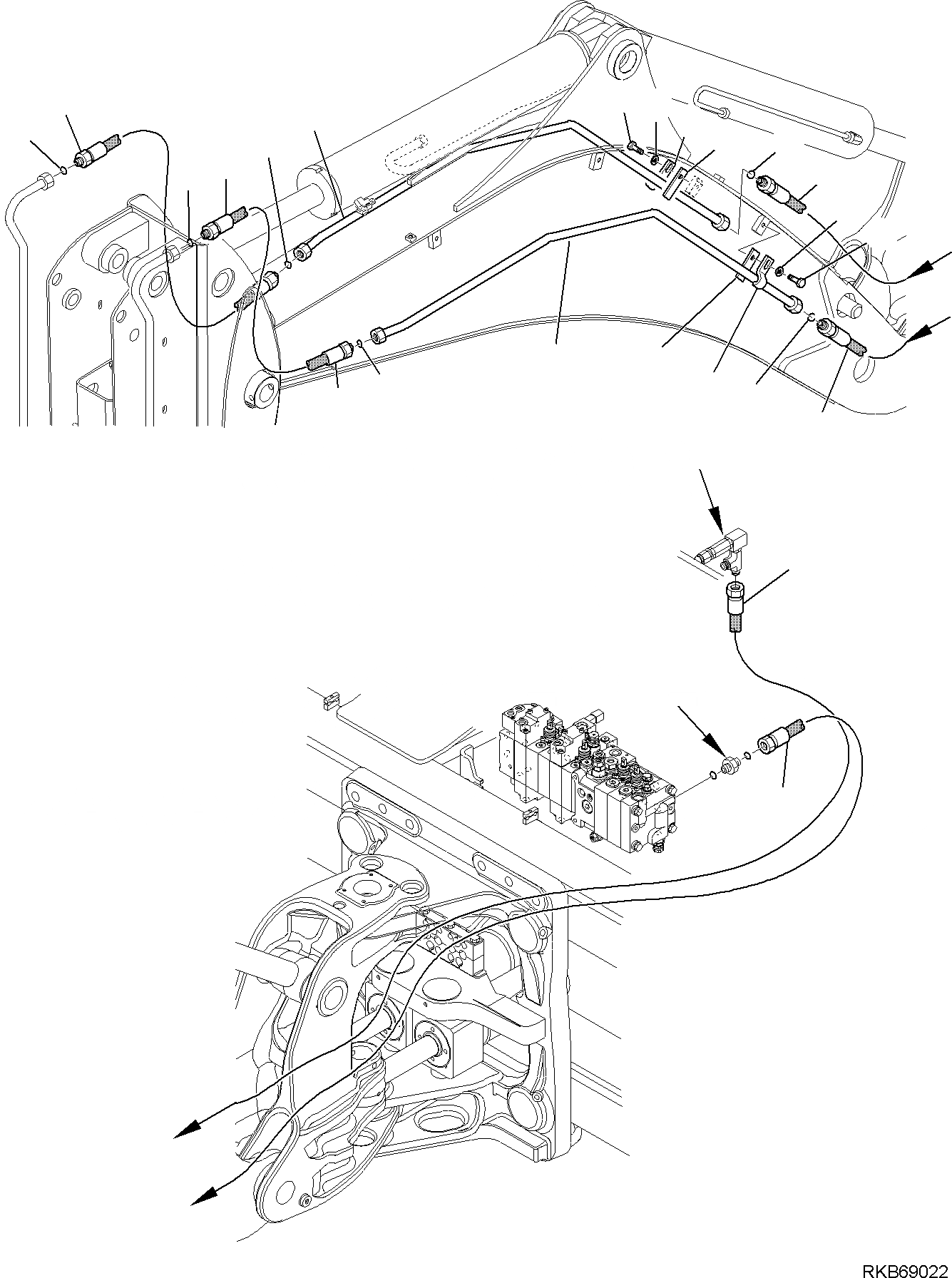 RKB69022