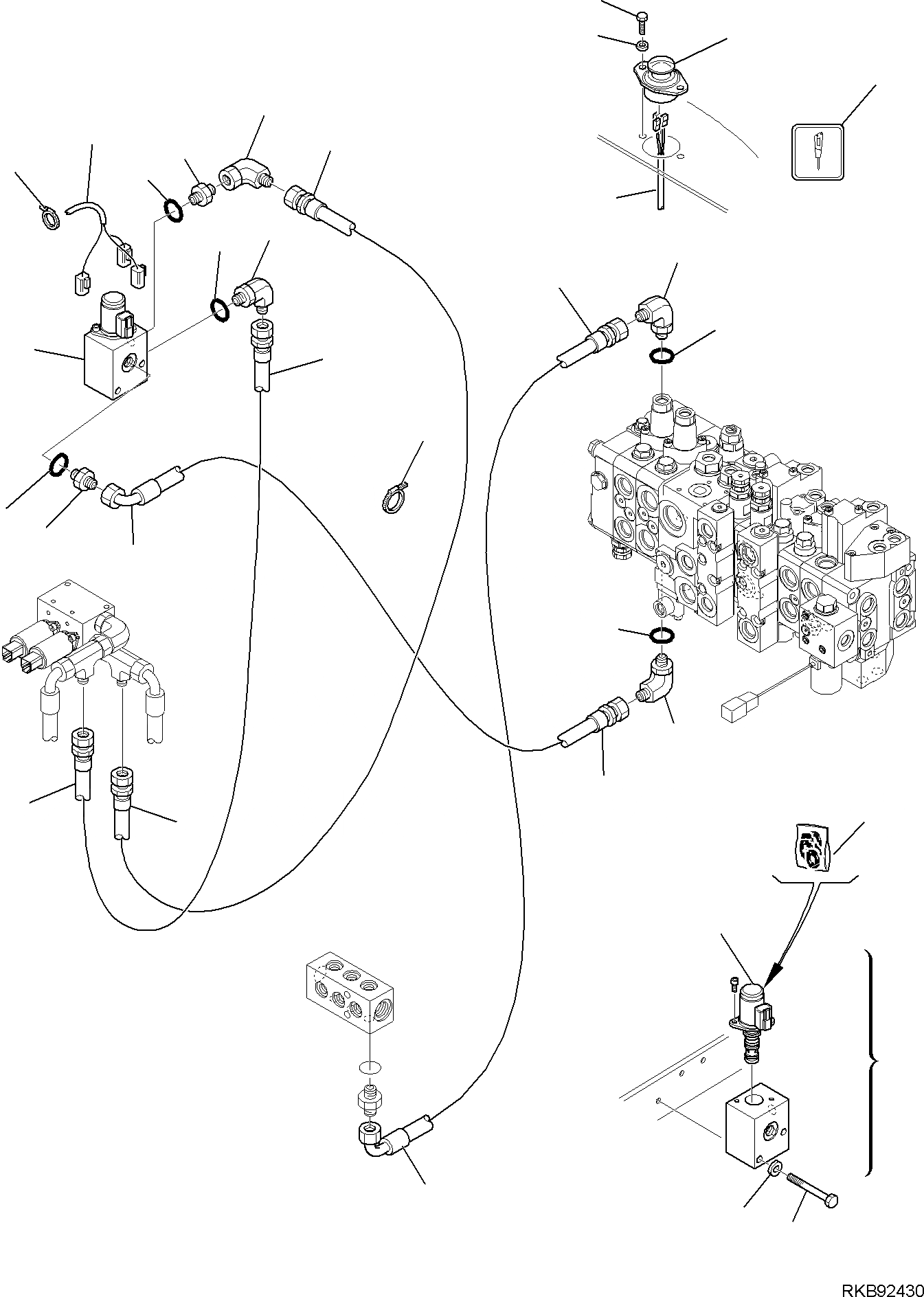 RKB92430