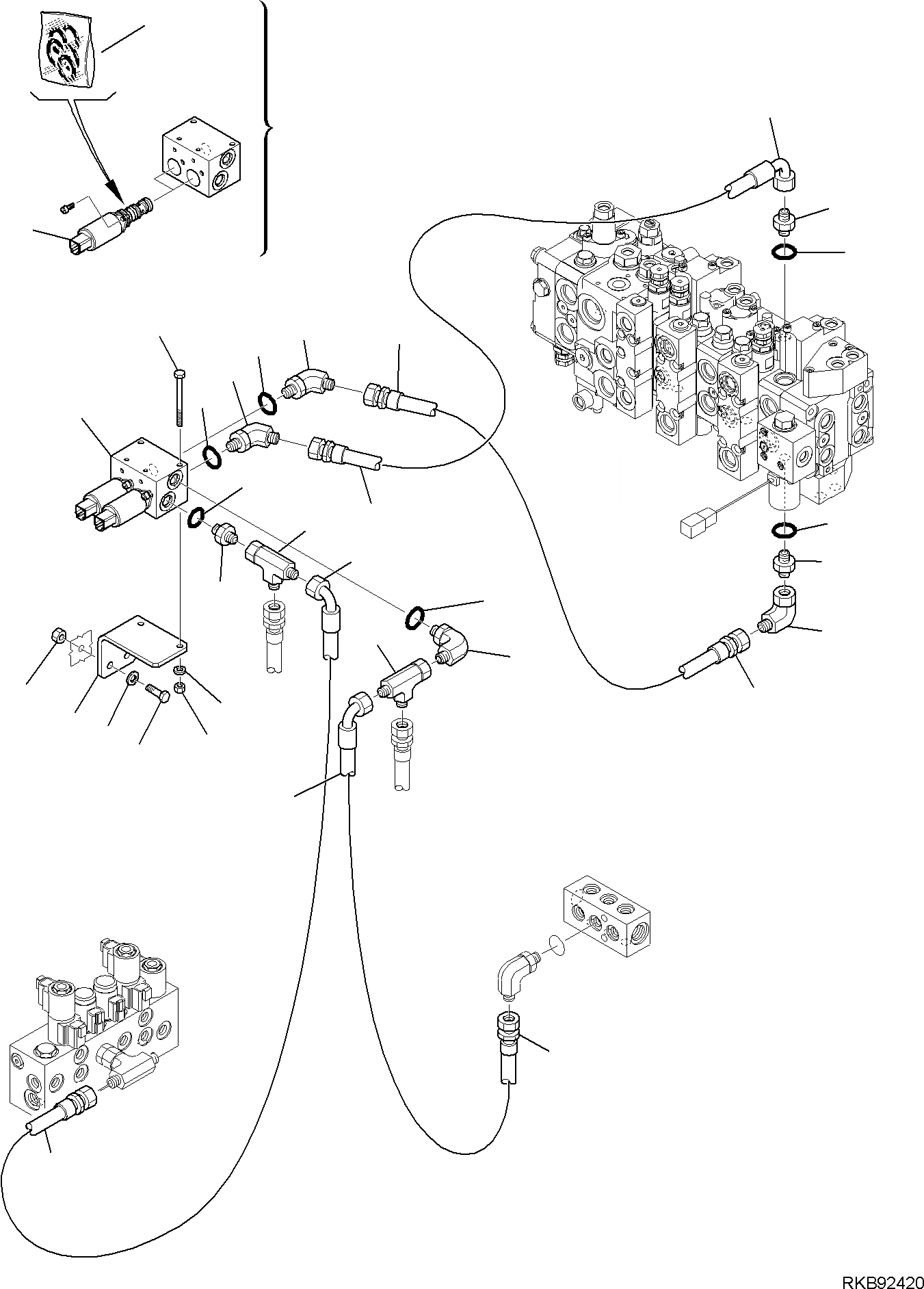 RKB92420