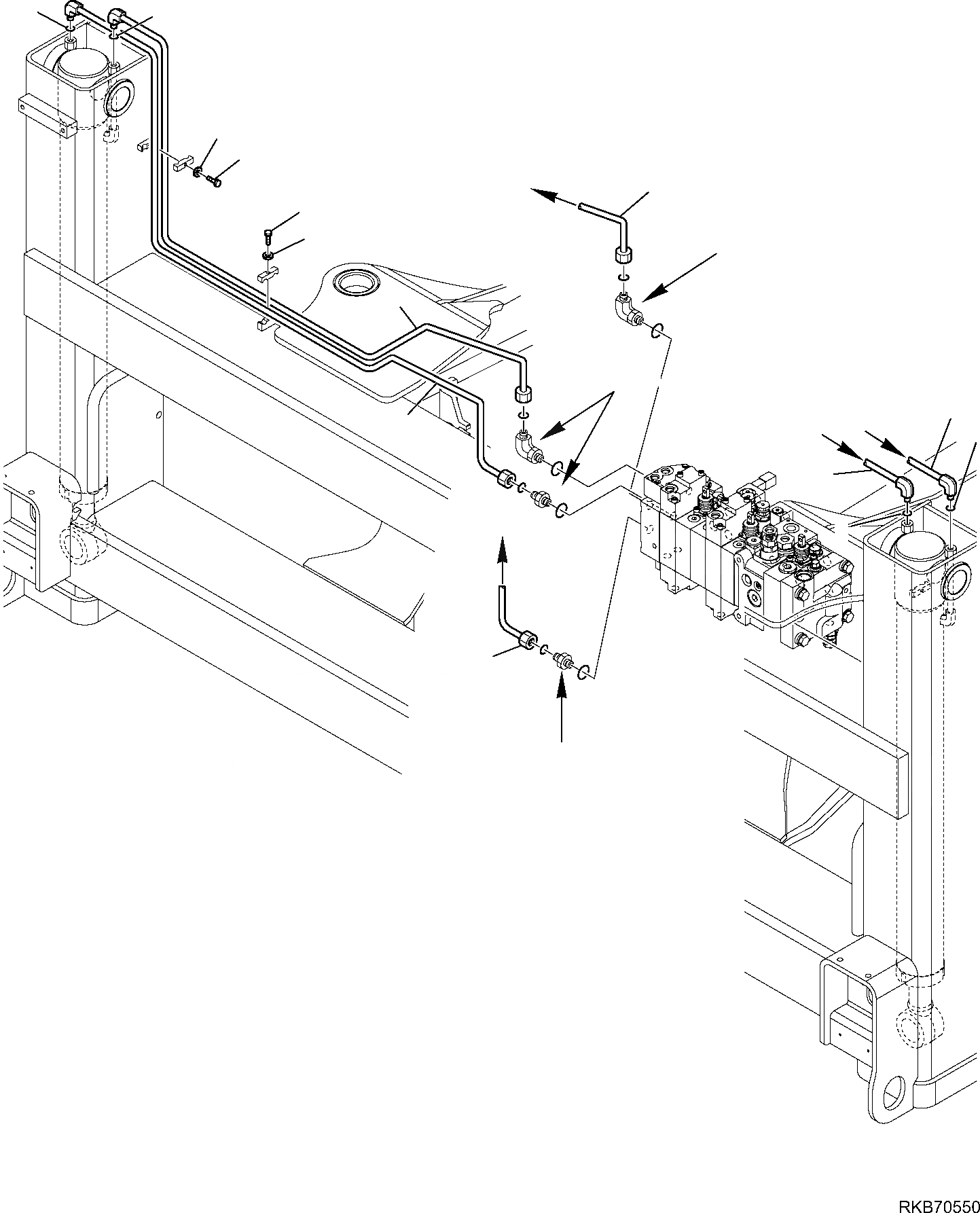 RKB70550