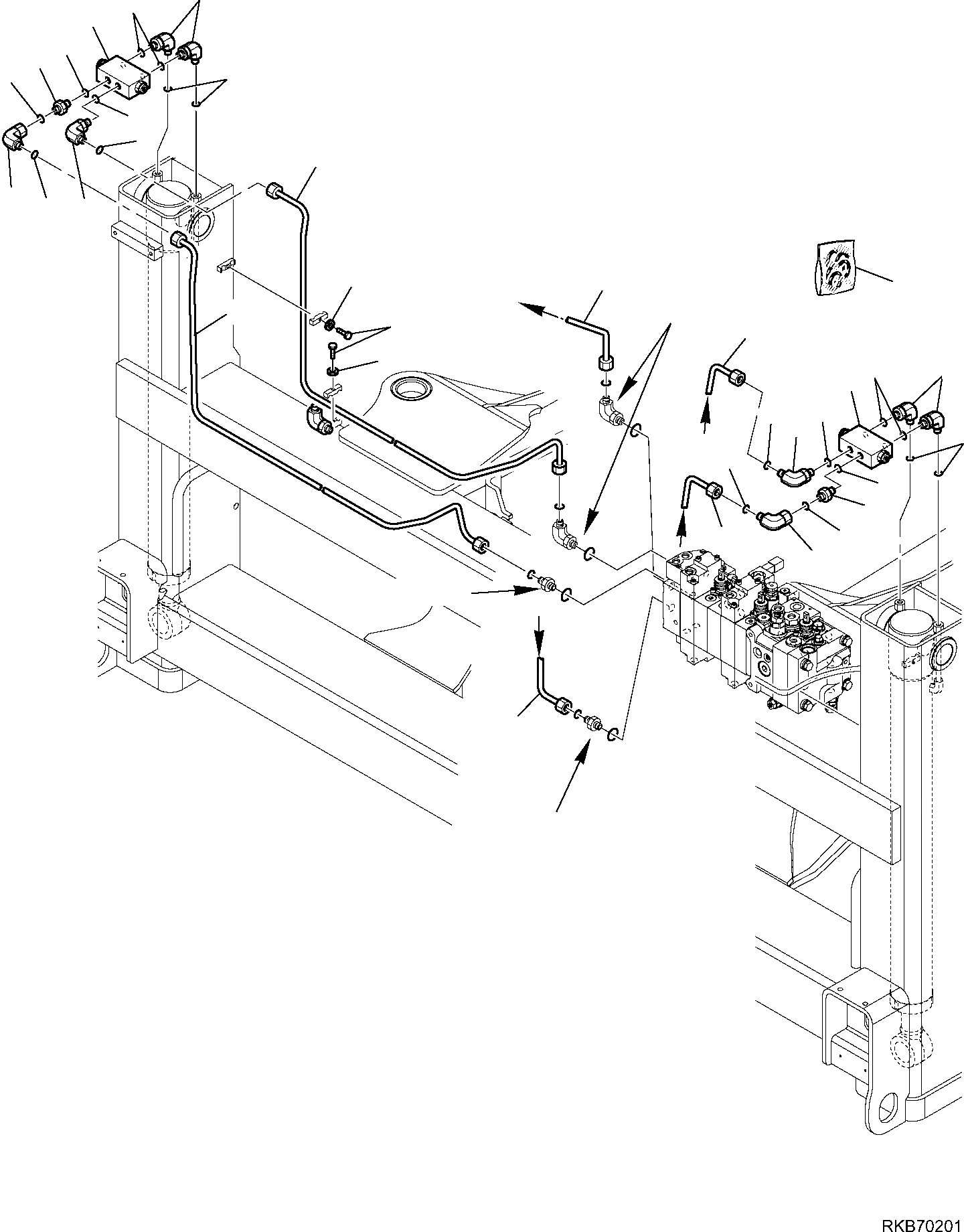 RKB70201