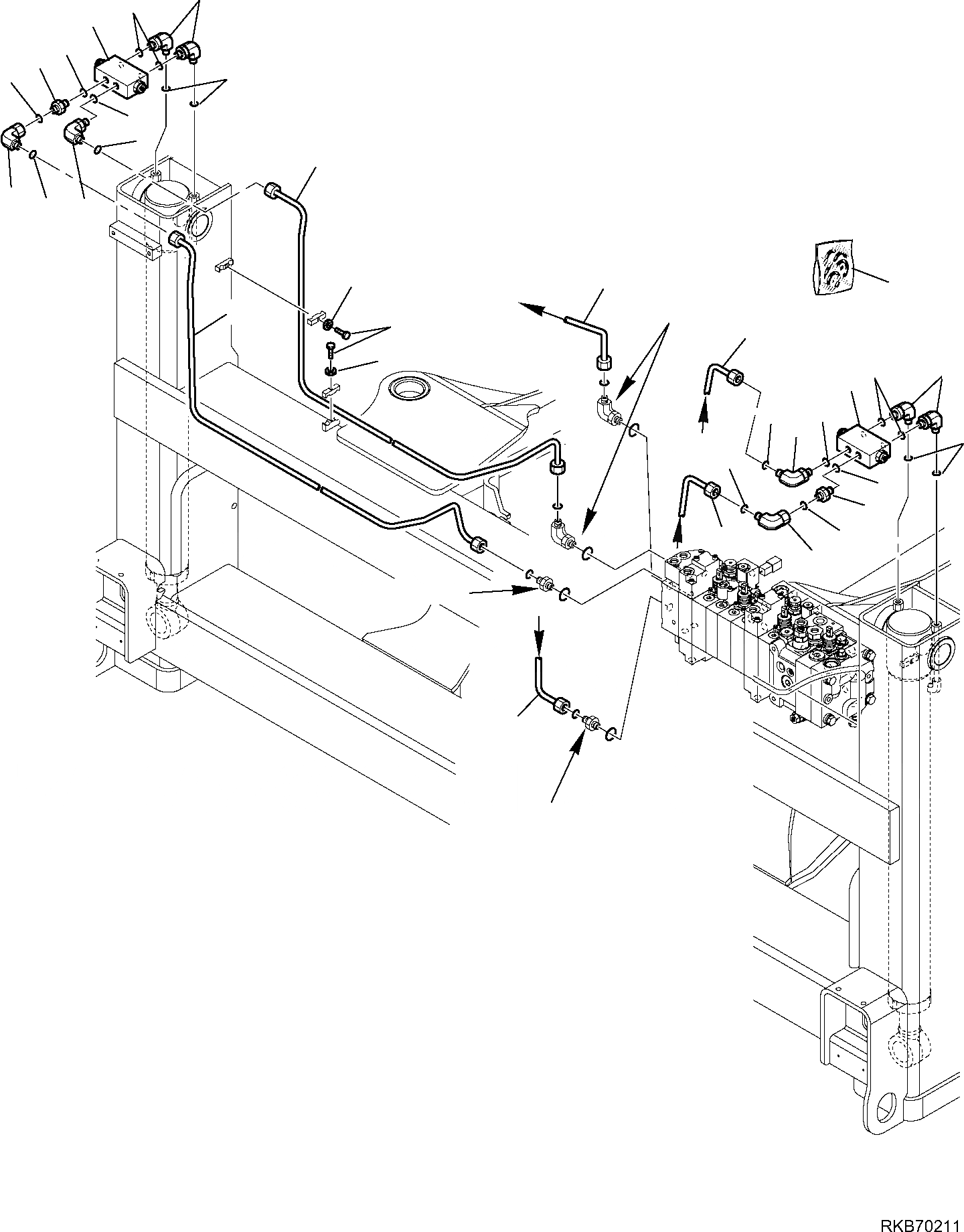 RKB70211