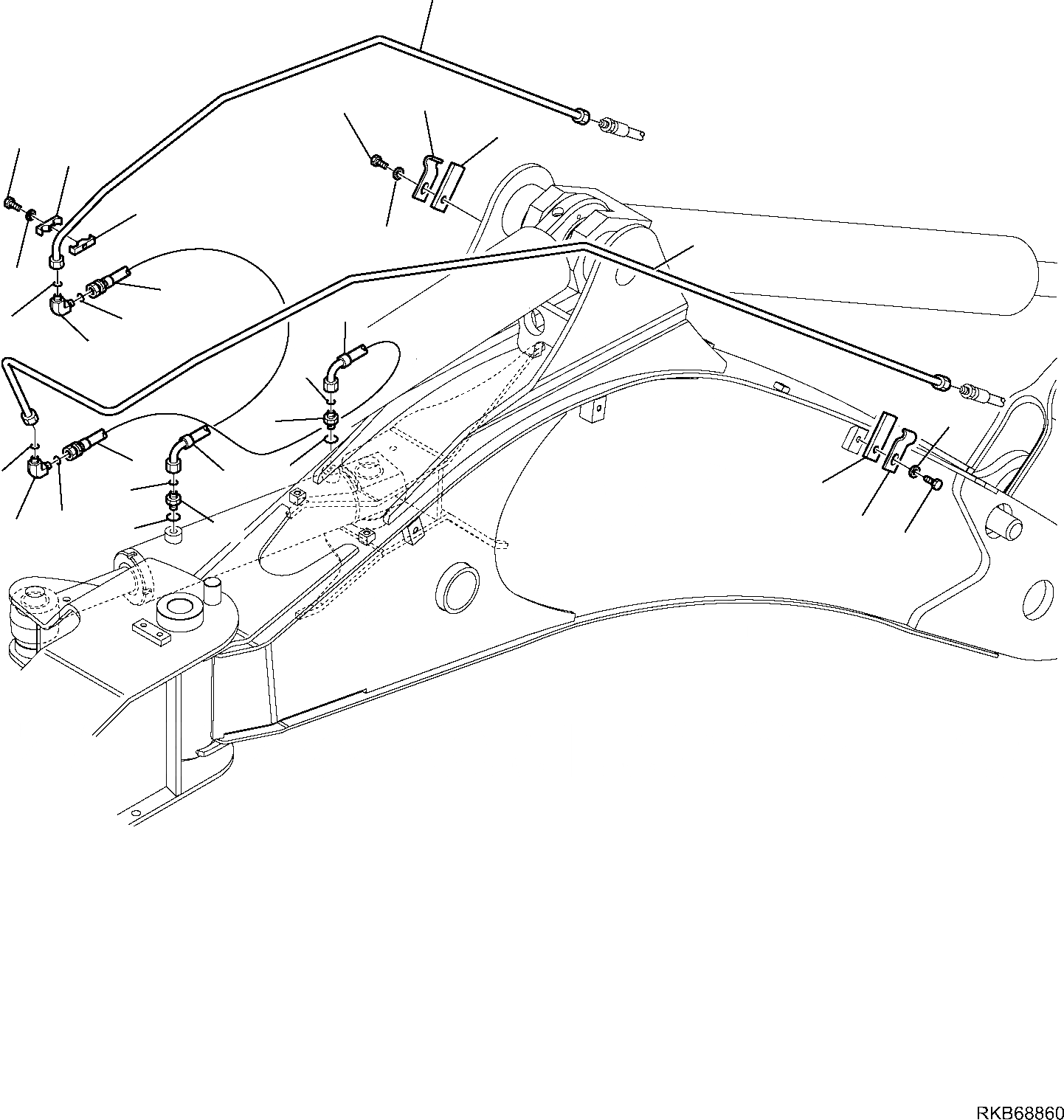 RKB68860