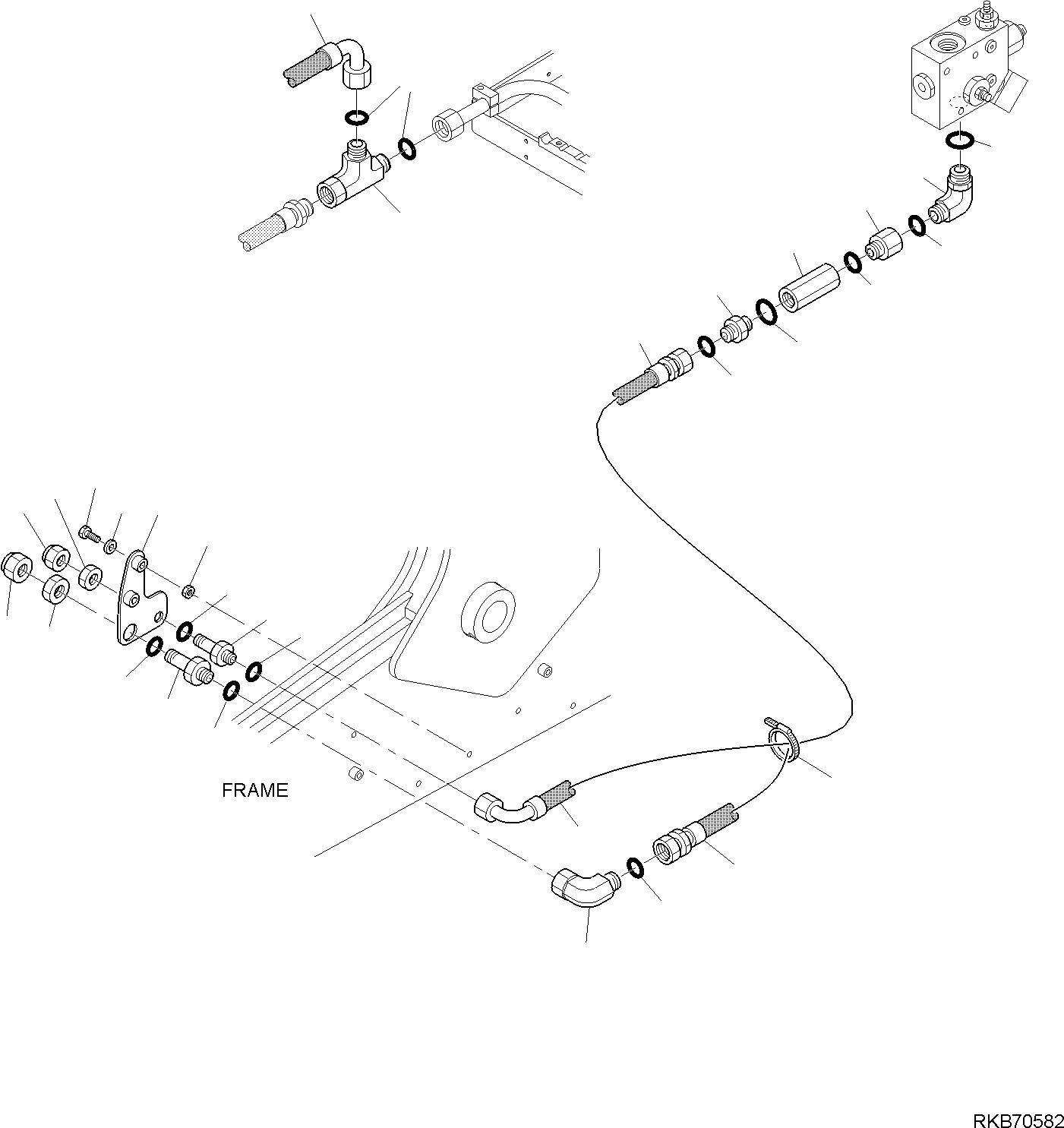 FRAME

RKB70582