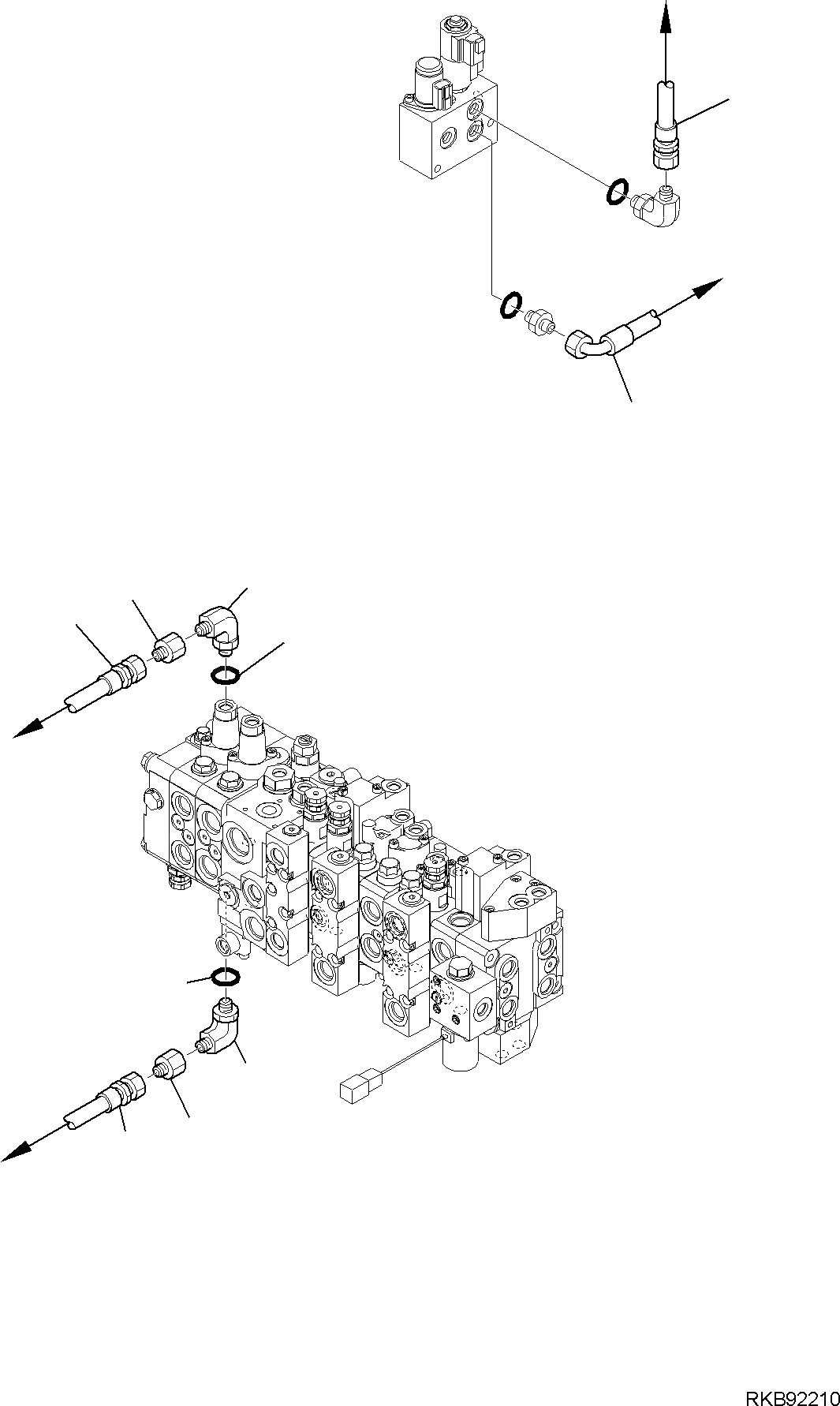 RKB92210